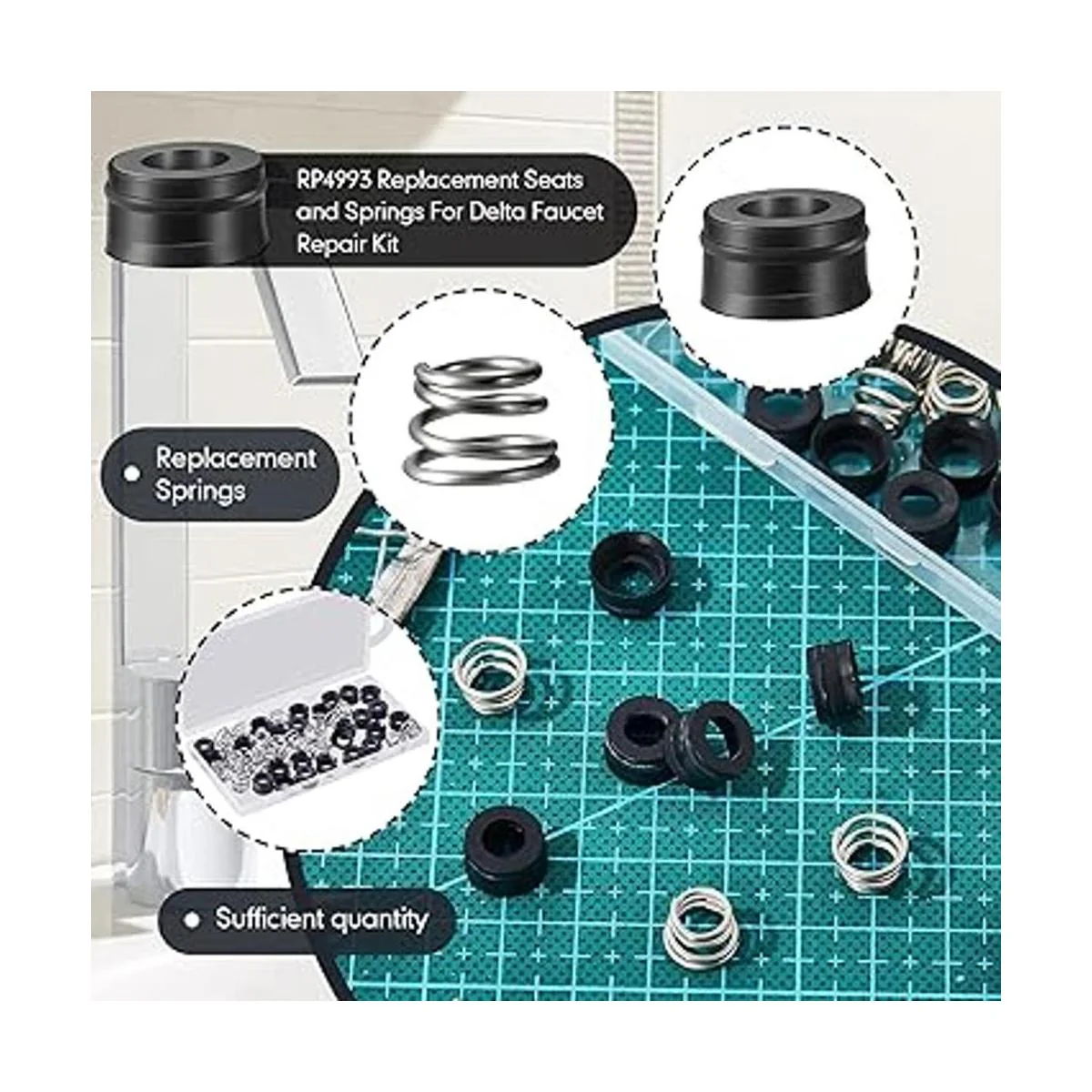 RP4993 Replacement Seats and Springs For Delta Faucet Repair Kit

Replacement Springs

Sufficient quantity