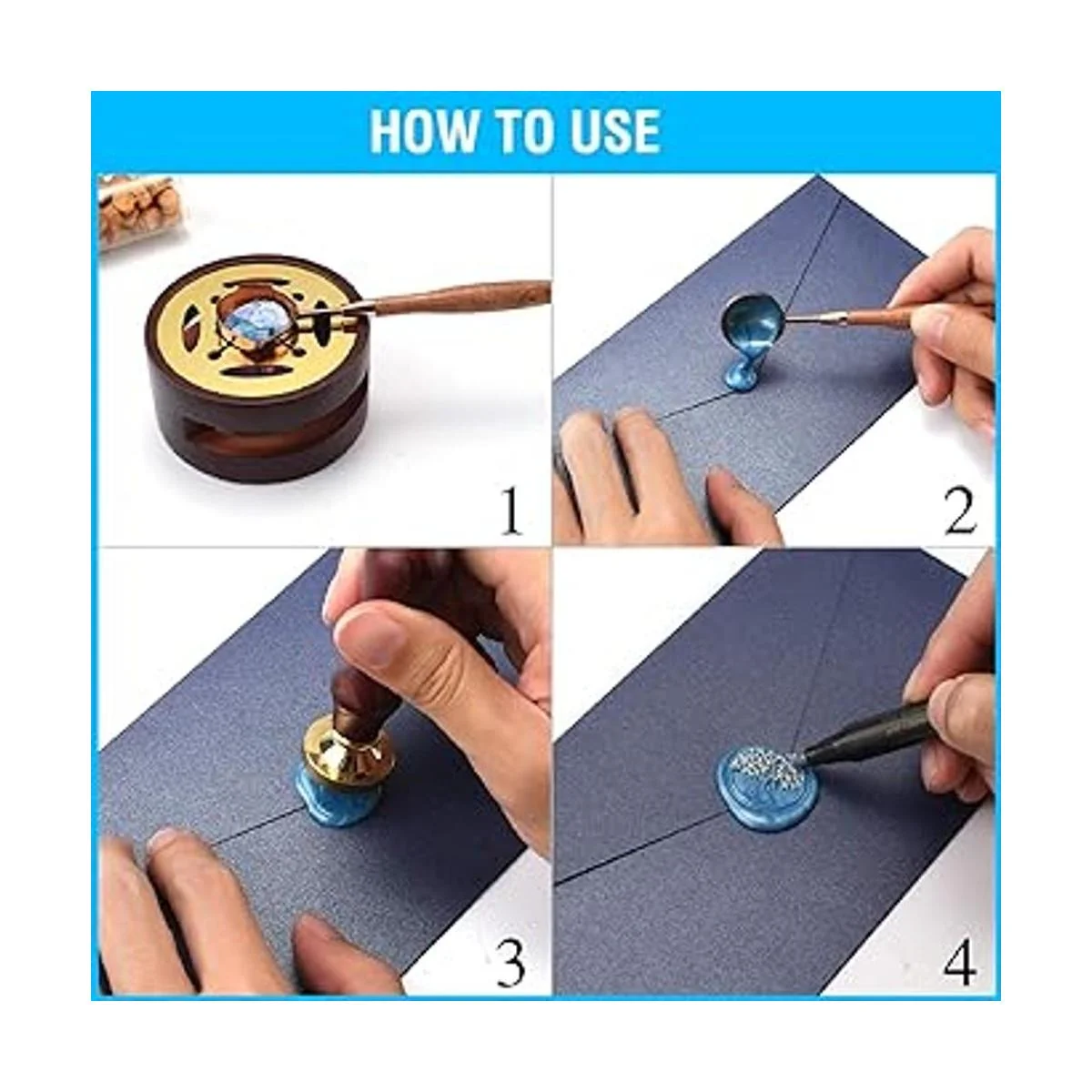 HOW TO USE

1

2

3

4