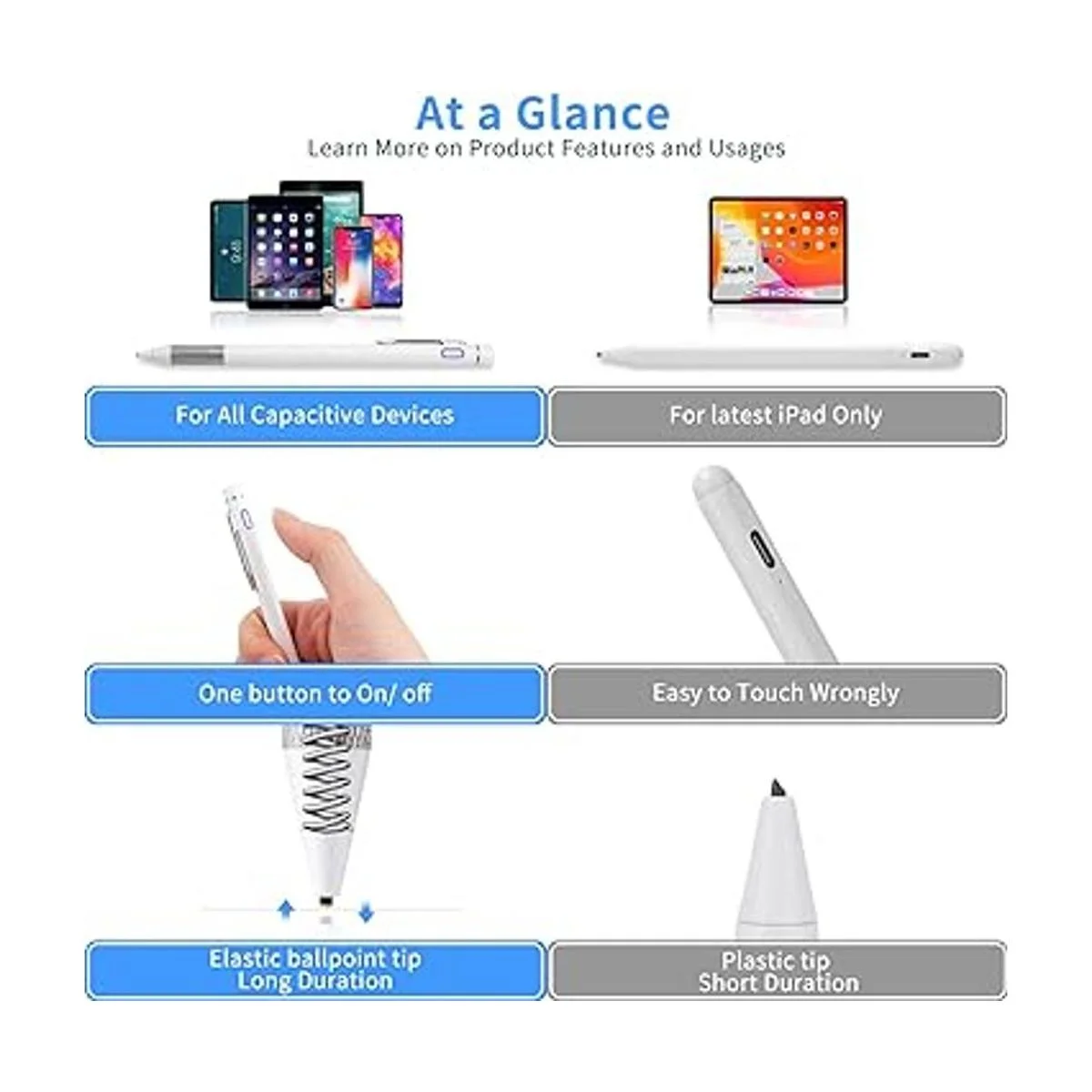 At a Glance
Learn More on Product Features and Usages

For All Capacitive Devices

For latest iPad Only

One button to On/ off

Easy to Touch Wrongly

Elastic ballpoint tip
Long Duration

Plastic tip
Short Duration