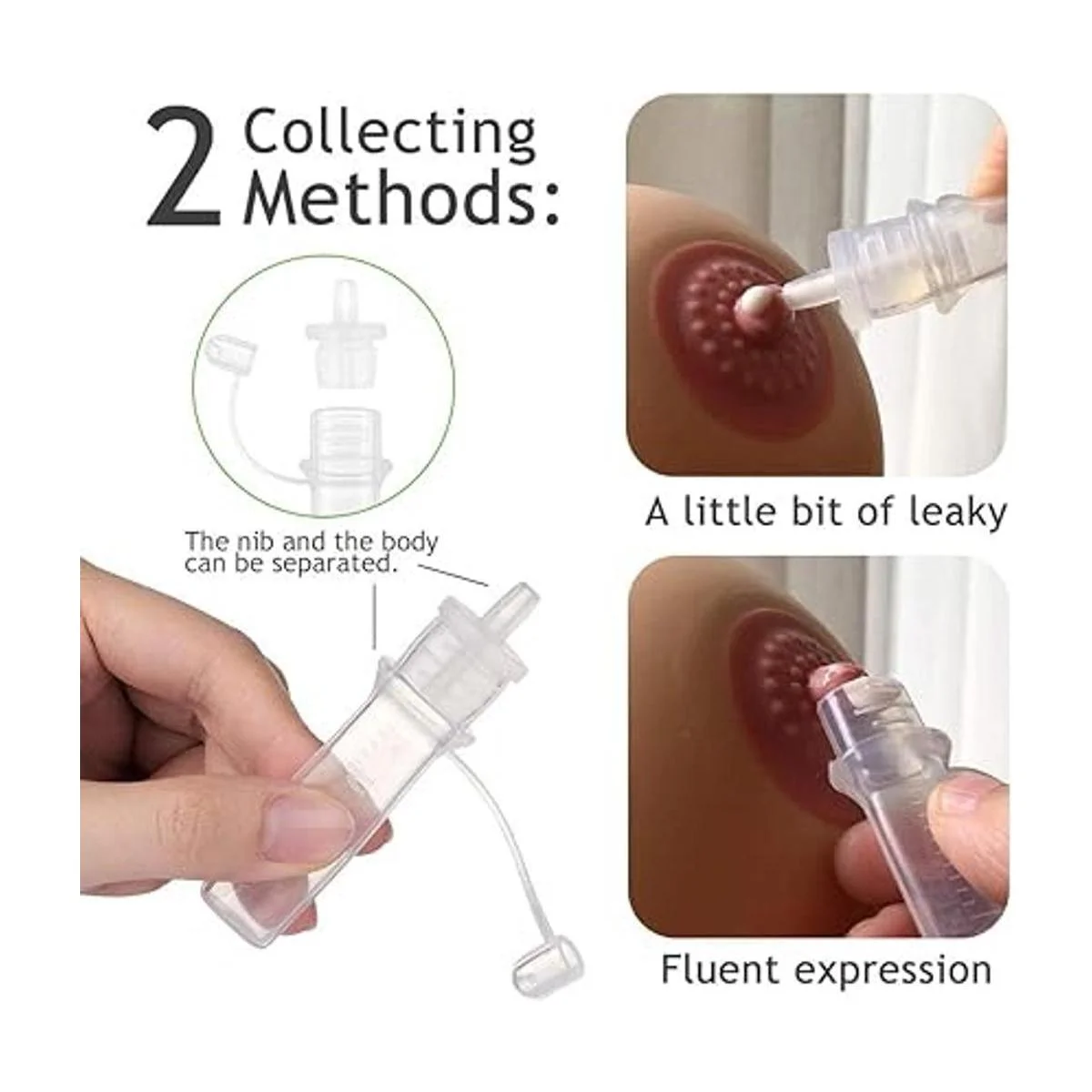 2 Collecting Methods:

The nib and the body can be separated.

A little bit of leaky

Fluent expression