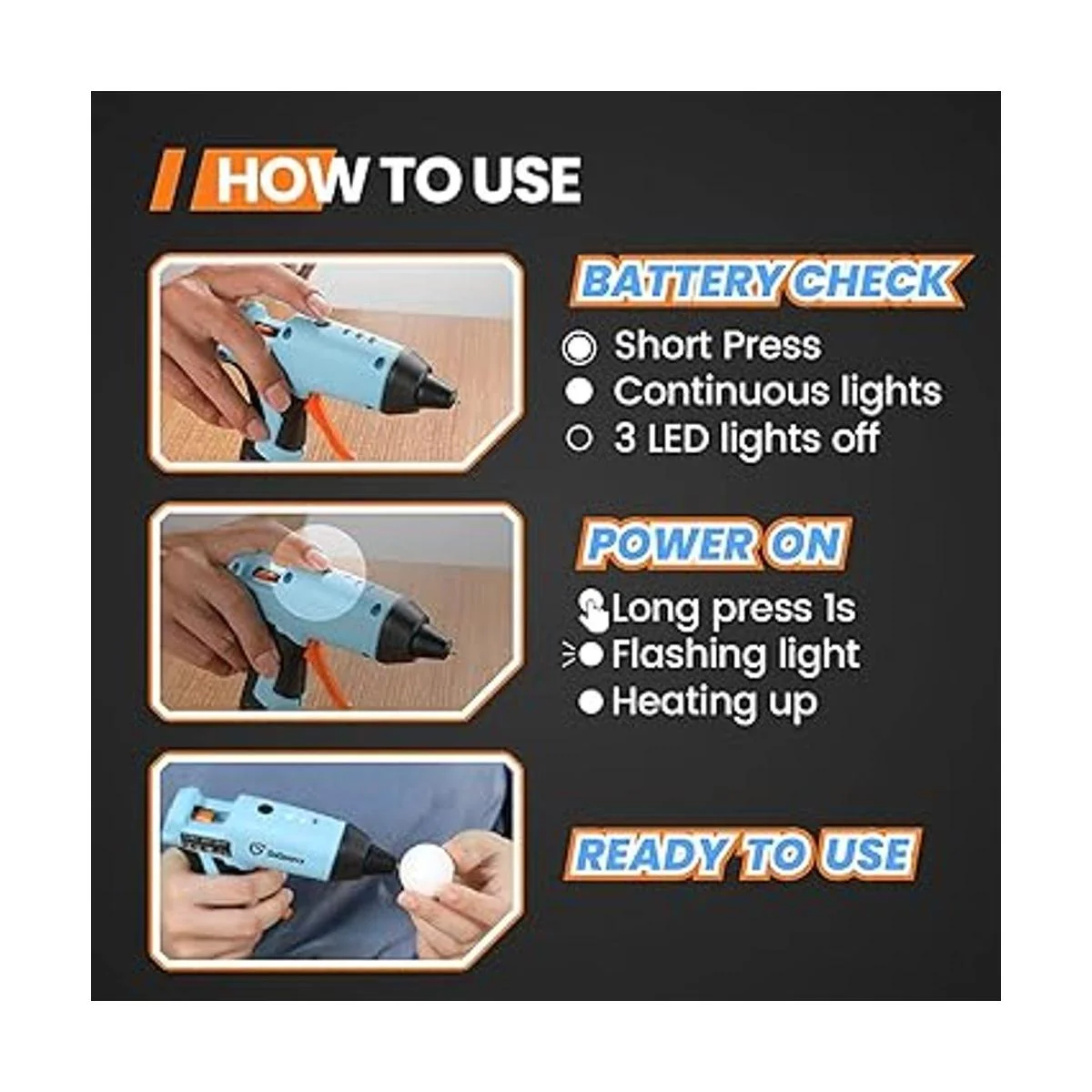 HOW TO USE

BATTERY CHECK

Short Press
Continuous lights
3 LED lights off

POWER ON

Long press 1s
Flashing light
Heating up

READY TO USE