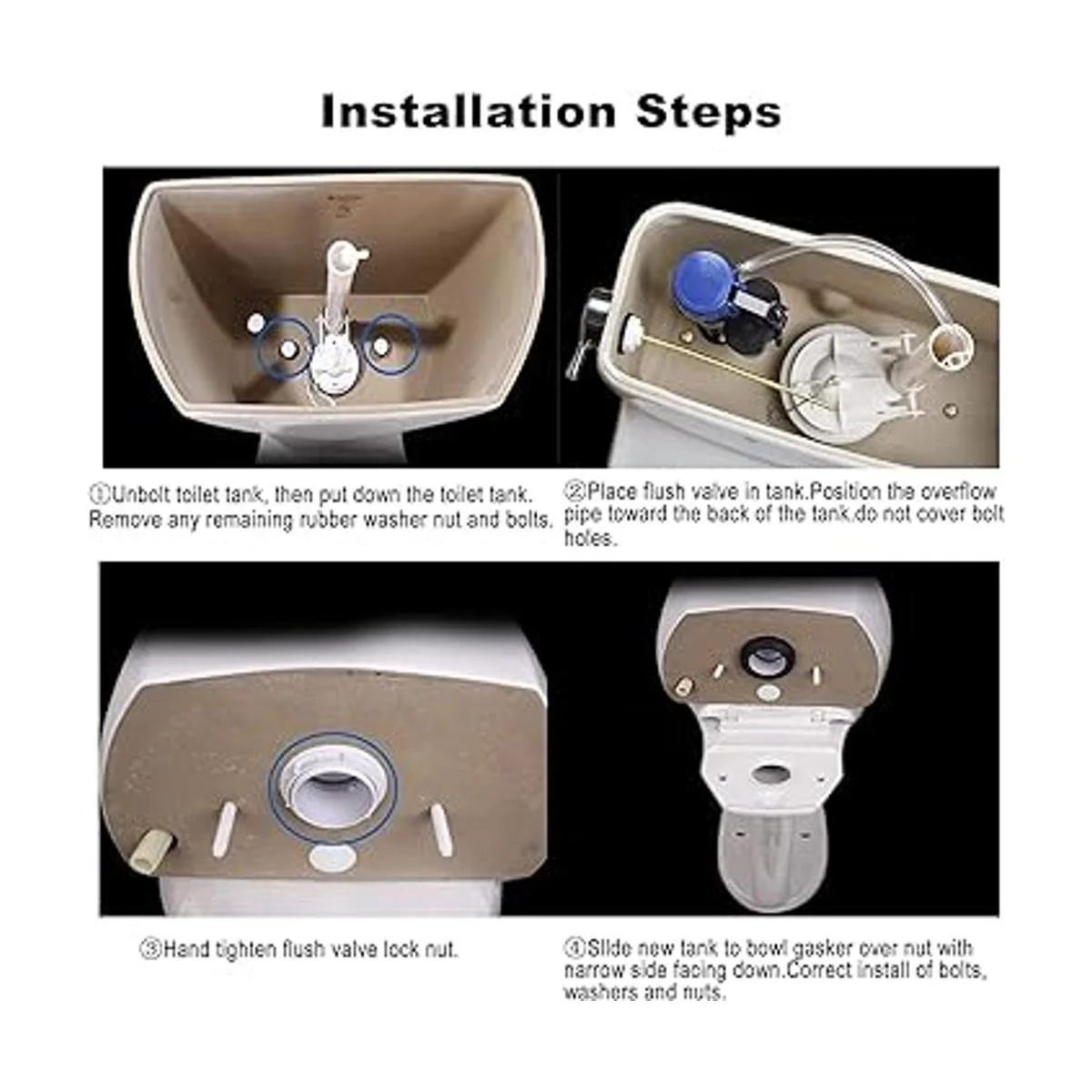 Installation Steps

①Unbolt toilet tank, then put down the toilet tank. Remove any remaining rubber washer nut and bolts.

②Place flush valve in tank.Position the overflow pipe toward the back of the tank.do not cover bolt holes.

③Hand tighten flush valve lock nut.

④Slide new tank to bowl gasker over nut with narrow side facing down.Correct install of bolts, washers and nuts.