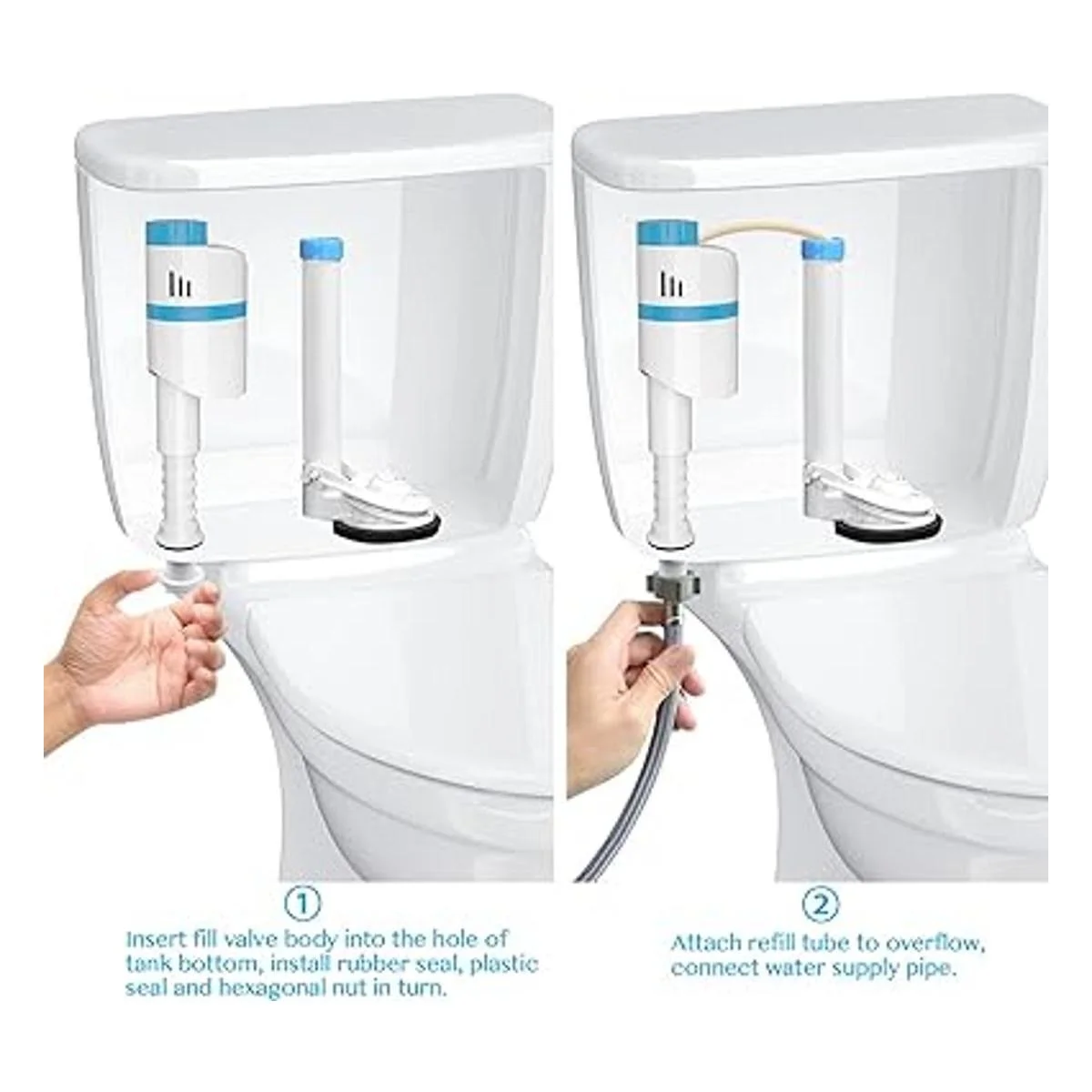 ①
Insert fill valve body into the hole of tank bottom, install rubber seal, plastic seal and hexagonal nut in turn.

②
Attach refill tube to overflow, connect water supply pipe.