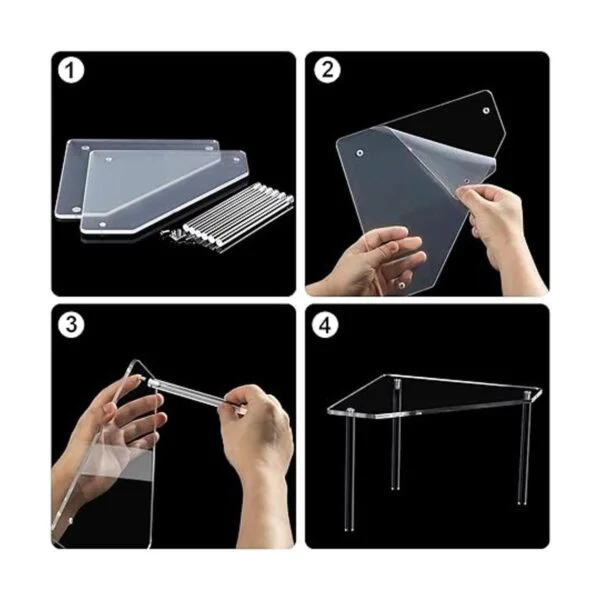 1

2

3

4