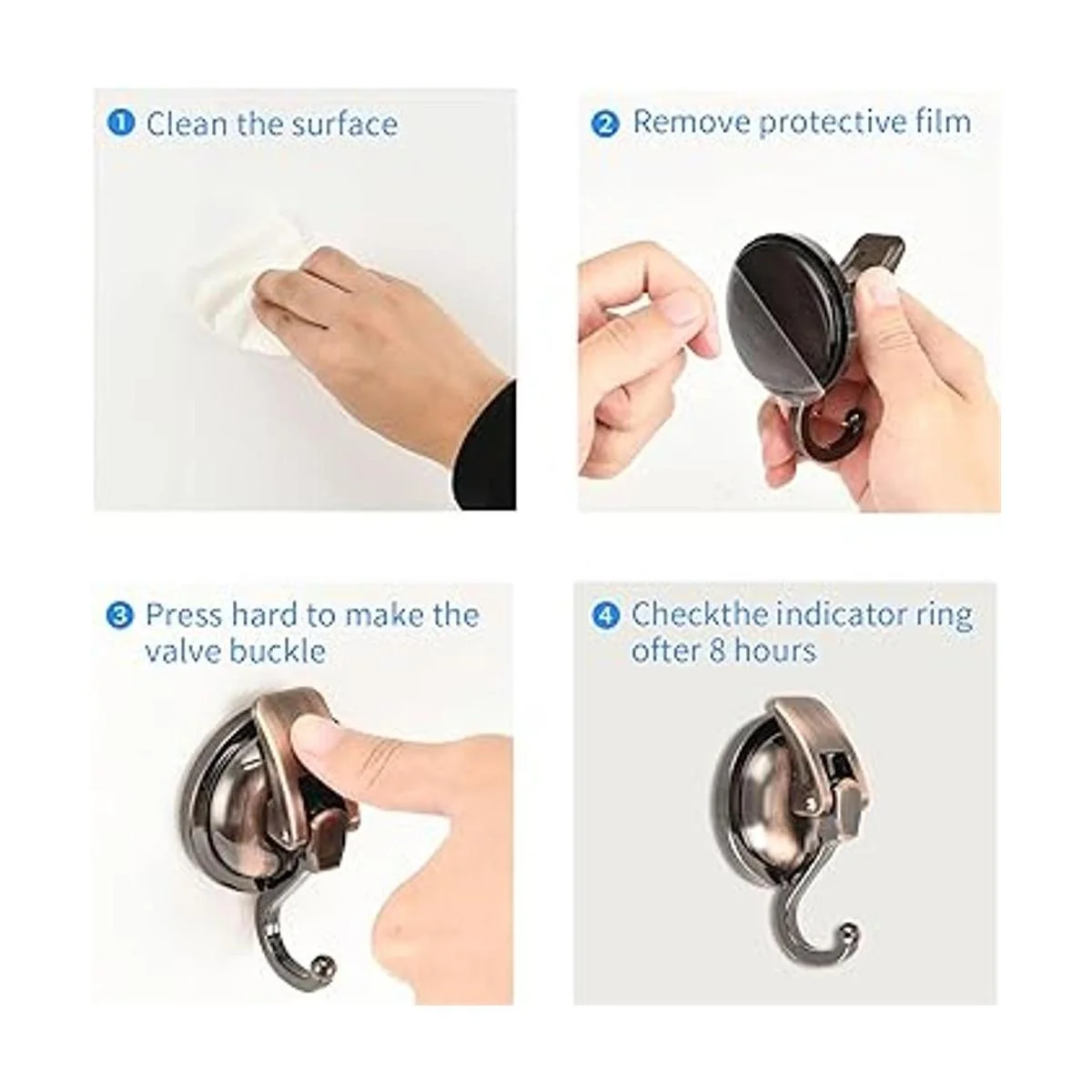 ❶ Clean the surface

❷ Remove protective film

❸ Press hard to make the valve buckle

❹ Checkthe indicator ring ofter 8 hours