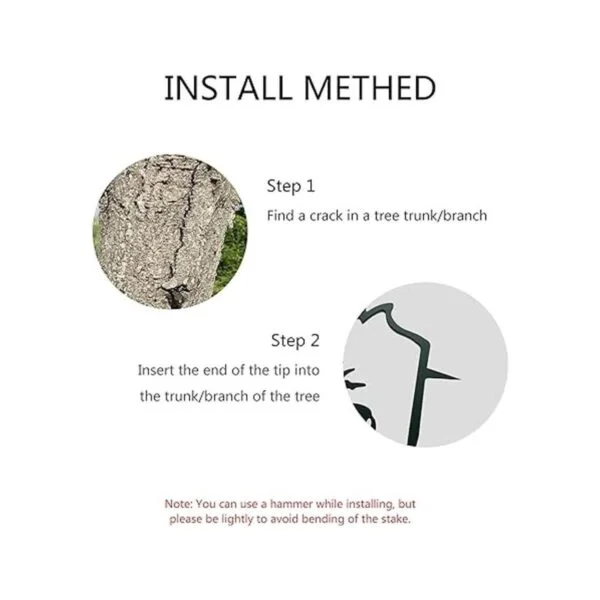 INSTALL METHED

Step 1

Find a crack in a tree trunk/branch

Step 2

Insert the end of the tip into the trunk/branch of the tree

Note: You can use a hammer while installing, but please be lightly to avoid bending of the stake.