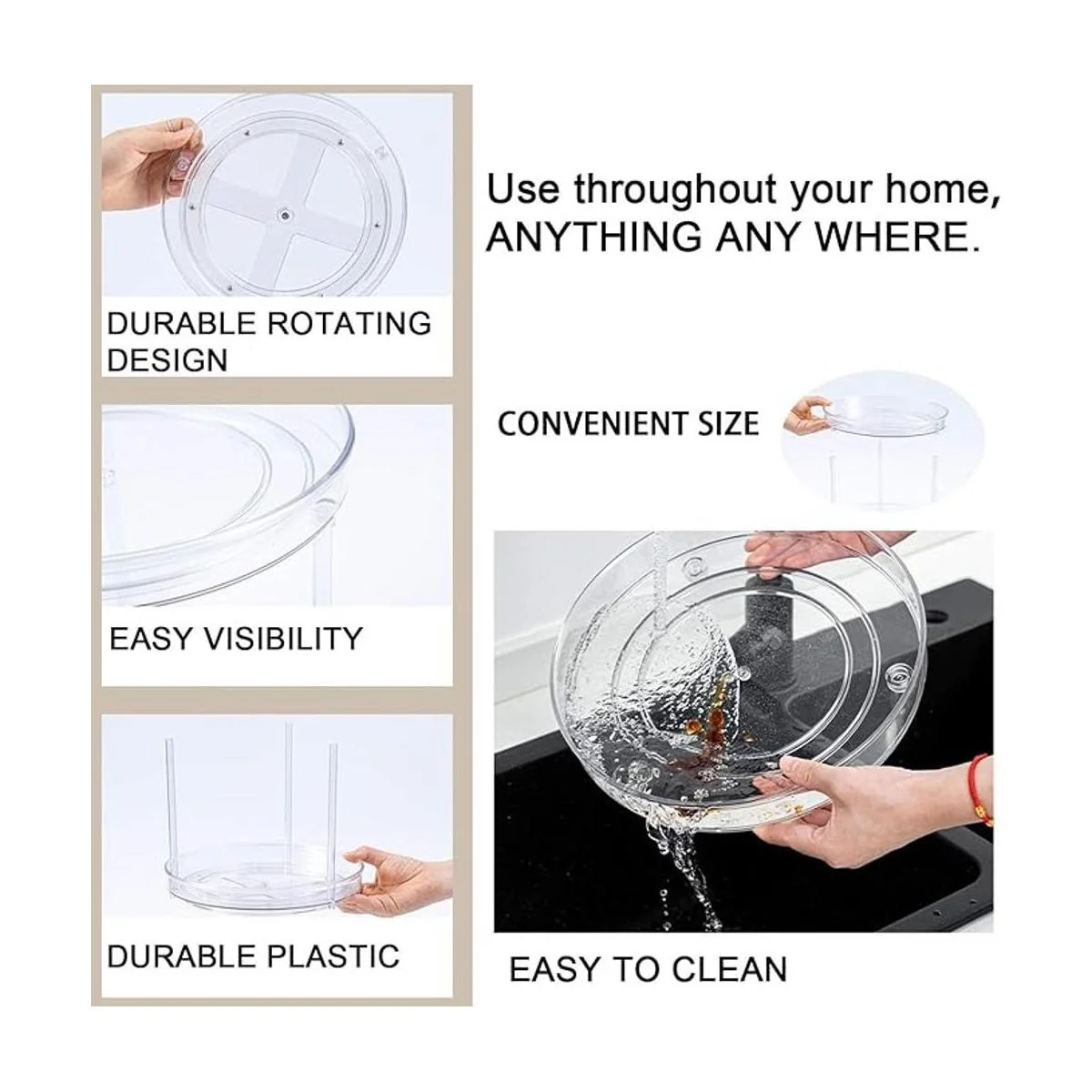 DURABLE ROTATING DESIGN

EASY VISIBILITY

DURABLE PLASTIC

Use throughout your home, ANYTHING ANY WHERE.

CONVENIENT SIZE

EASY TO CLEAN