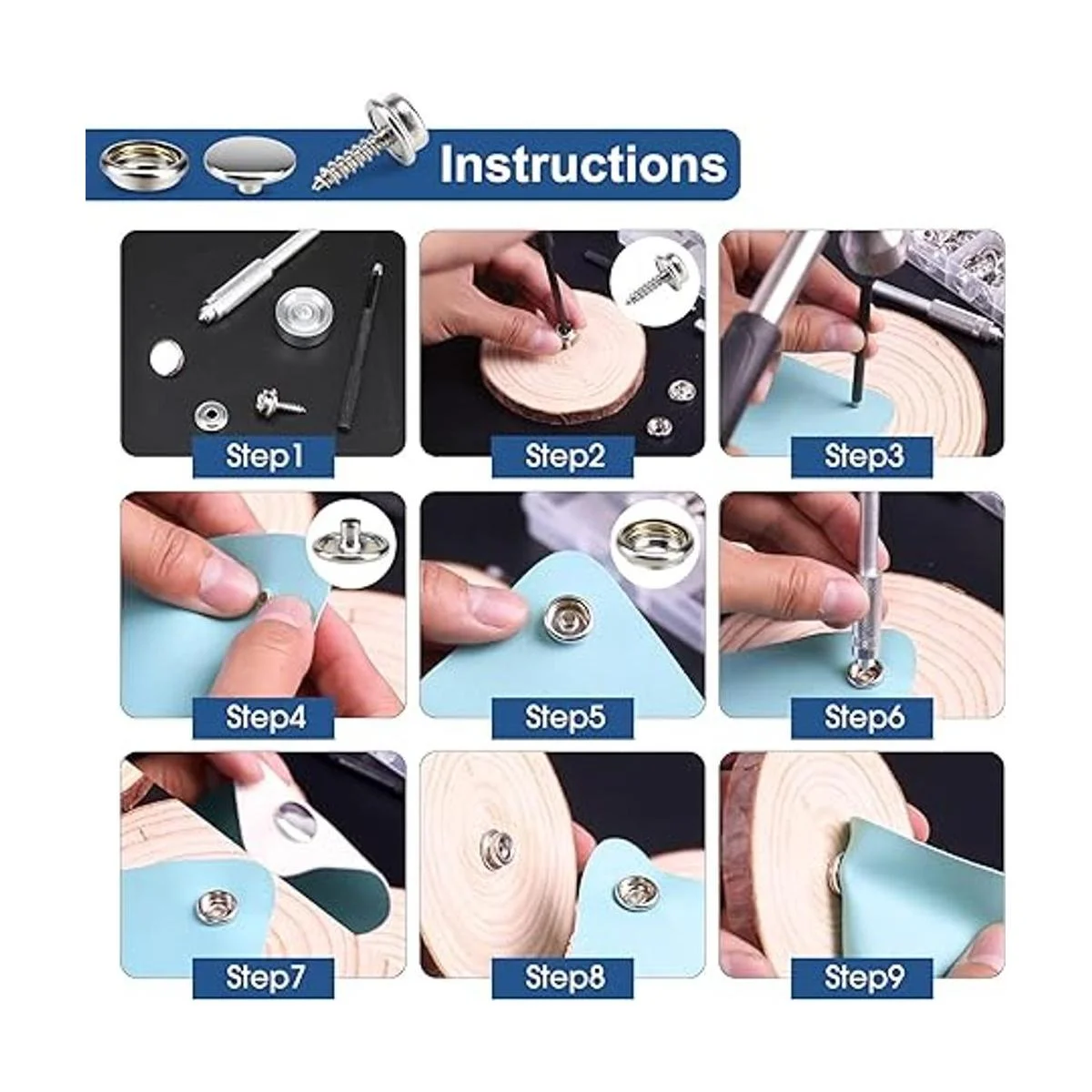 Instructions

Step1

Step2

Step3

Step4

Step5

Step6

Step7

Step8

Step9