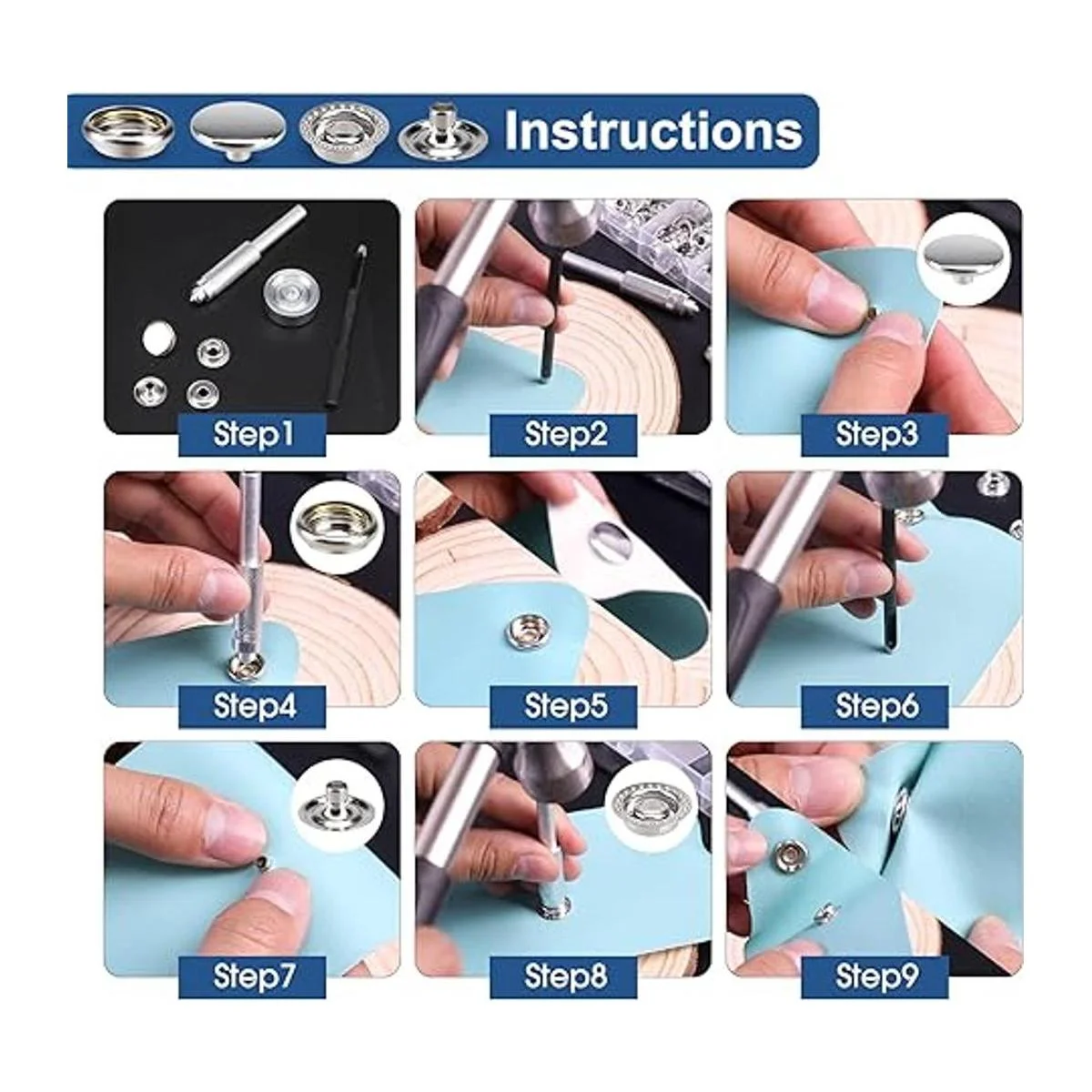 Instructions

Step1

Step2

Step3

Step4

Step5

Step6

Step7

Step8

Step9