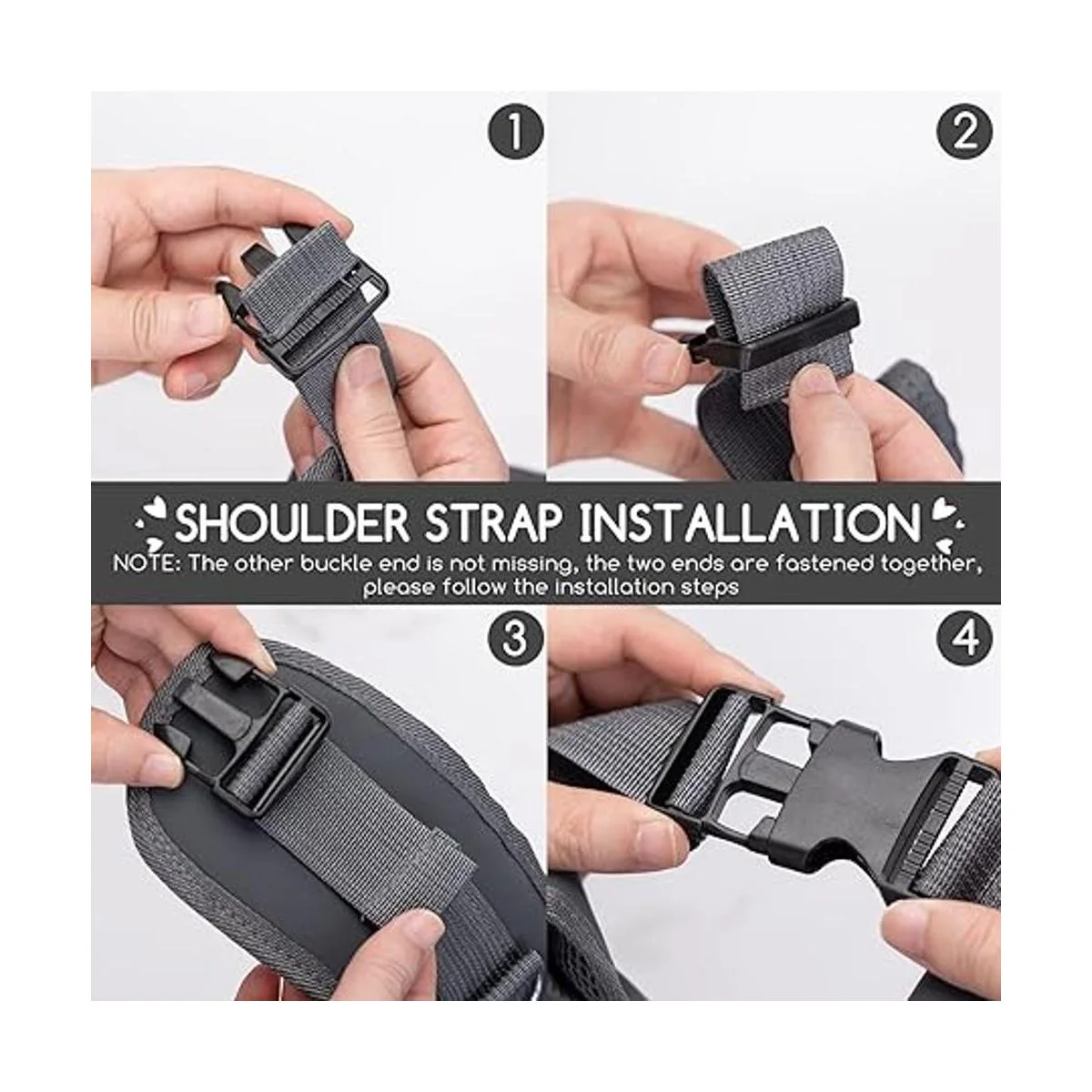 1

2

SHOULDER STRAP INSTALLATION

NOTE: The other buckle end is not missing, the two ends are fastened together, please follow the installation steps

3

4