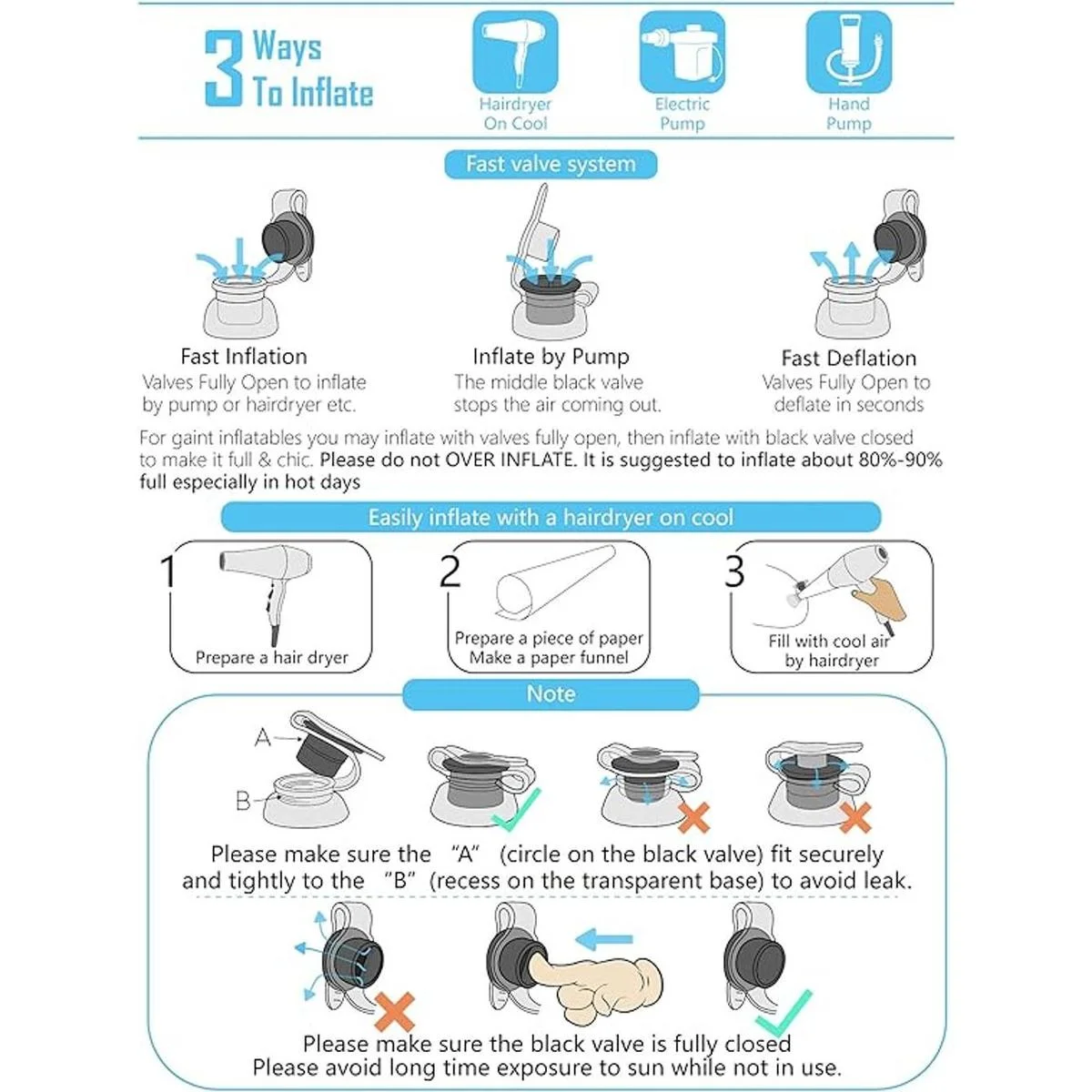 3 Ways To Inflate

Hairdryer On Cool

Electric Pump

Hand Pump

Fast valve system

Fast Inflation
Valves Fully Open to inflate by pump or hairdryer etc.

Inflate by Pump
The middle black valve stops the air coming out.

Fast Deflation
Valves Fully Open to deflate in seconds

For gaint inflatables you may inflate with valves fully open, then inflate with black valve closed to make it full & chic. Please do not OVER INFLATE. It is suggested to inflate about 80%-90% full especially in hot days

Easily inflate with a hairdryer on cool

1
Prepare a hair dryer

2
Prepare a piece of paper
Make a paper funnel

3
Fill with cool air by hairdryer

Note

A

B

Please make sure the "A" (circle on the black valve) fit securely and tightly to the "B" (recess on the transparent base) to avoid leak.

Please make sure the black valve is fully closed
Please avoid long time exposure to sun while not in use.