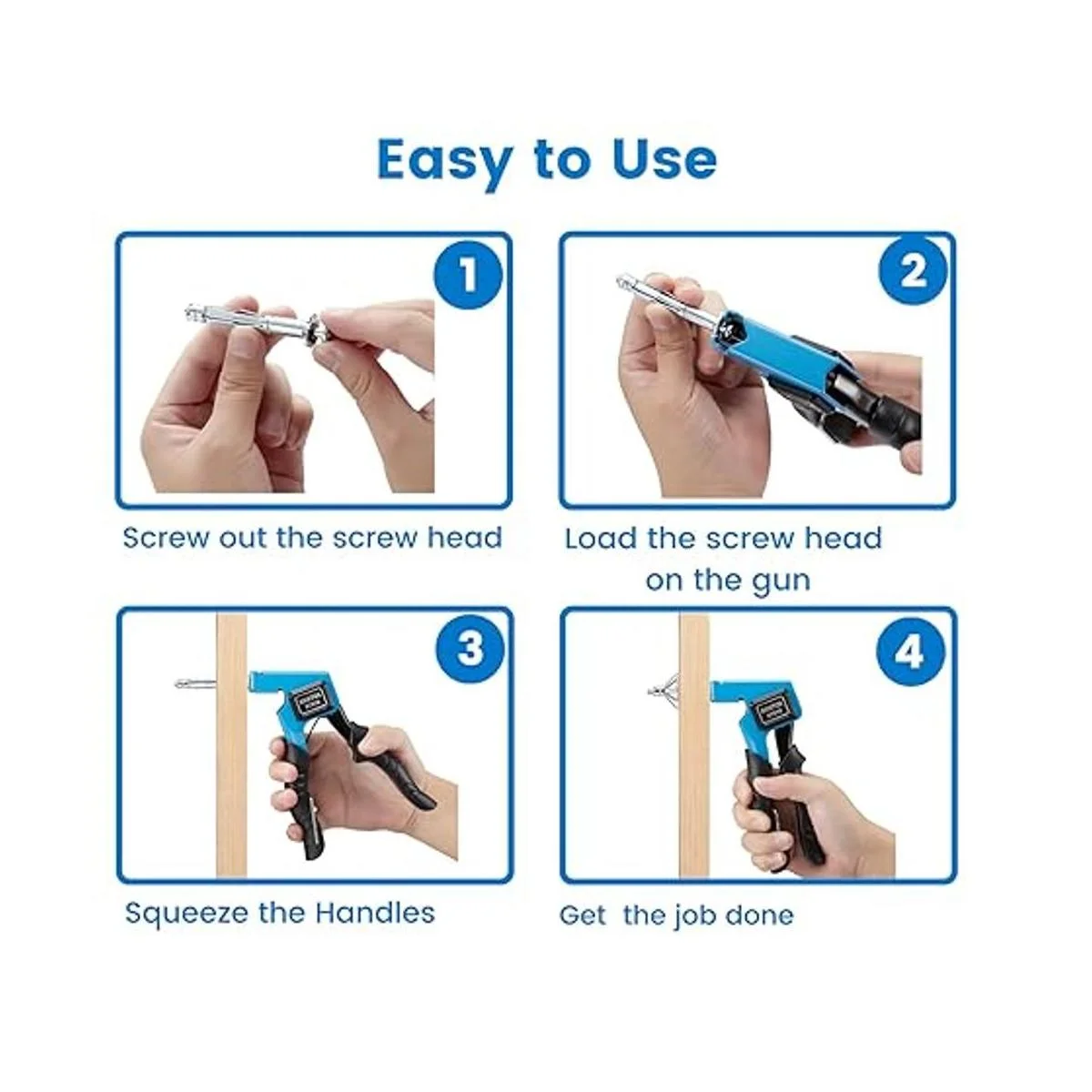 Easy to Use

1

Screw out the screw head

2

Load the screw head on the gun

3

Squeeze the Handles

4

Get the job done