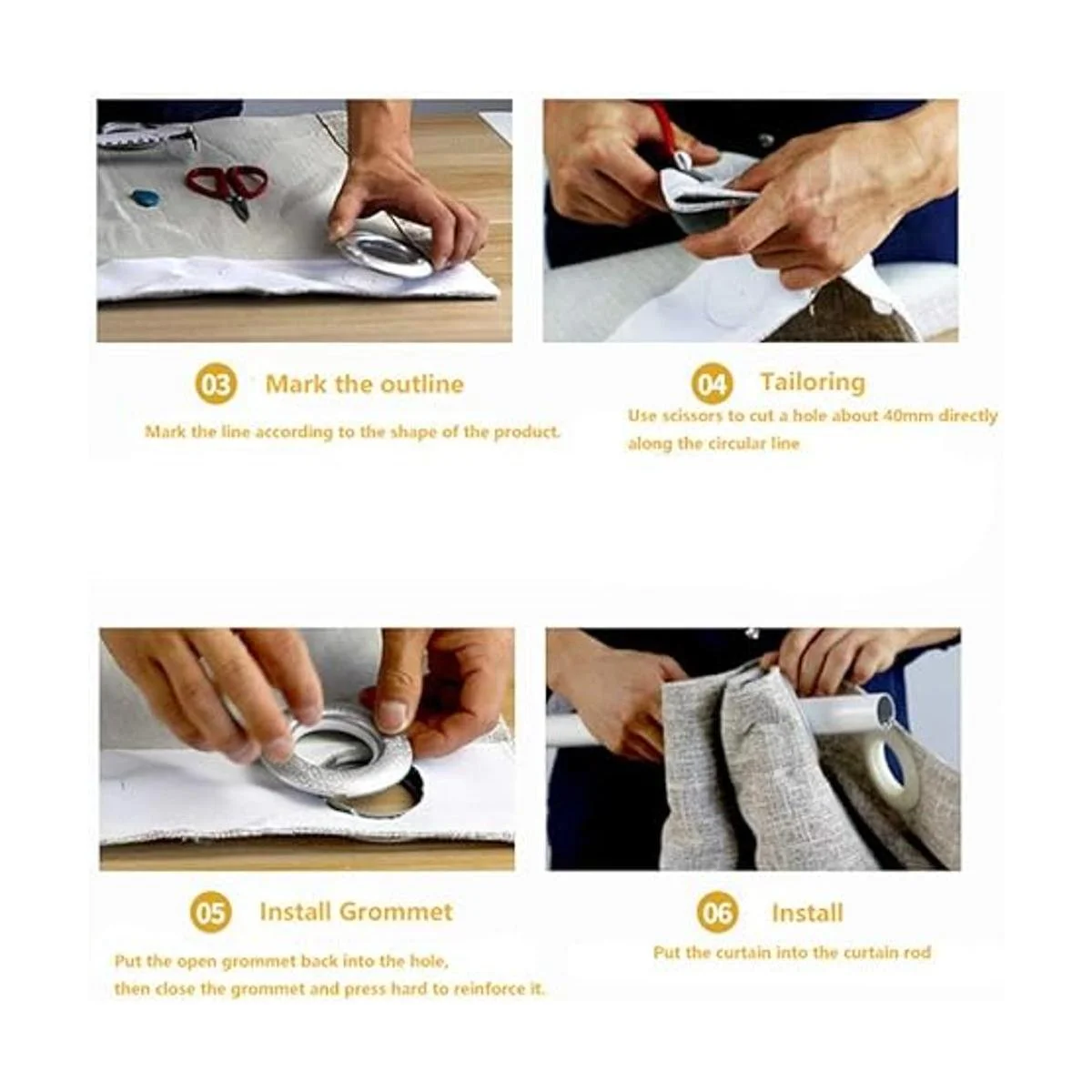 03 Mark the outline

Mark the line according to the shape of the product.

04 Tailoring

Use scissors to cut a hole about 40mm directly along the circular line

05 Install Grommet

Put the open grommet back into the hole, then close the grommet and press hard to reinforce it.

06 Install

Put the curtain into the curtain rod