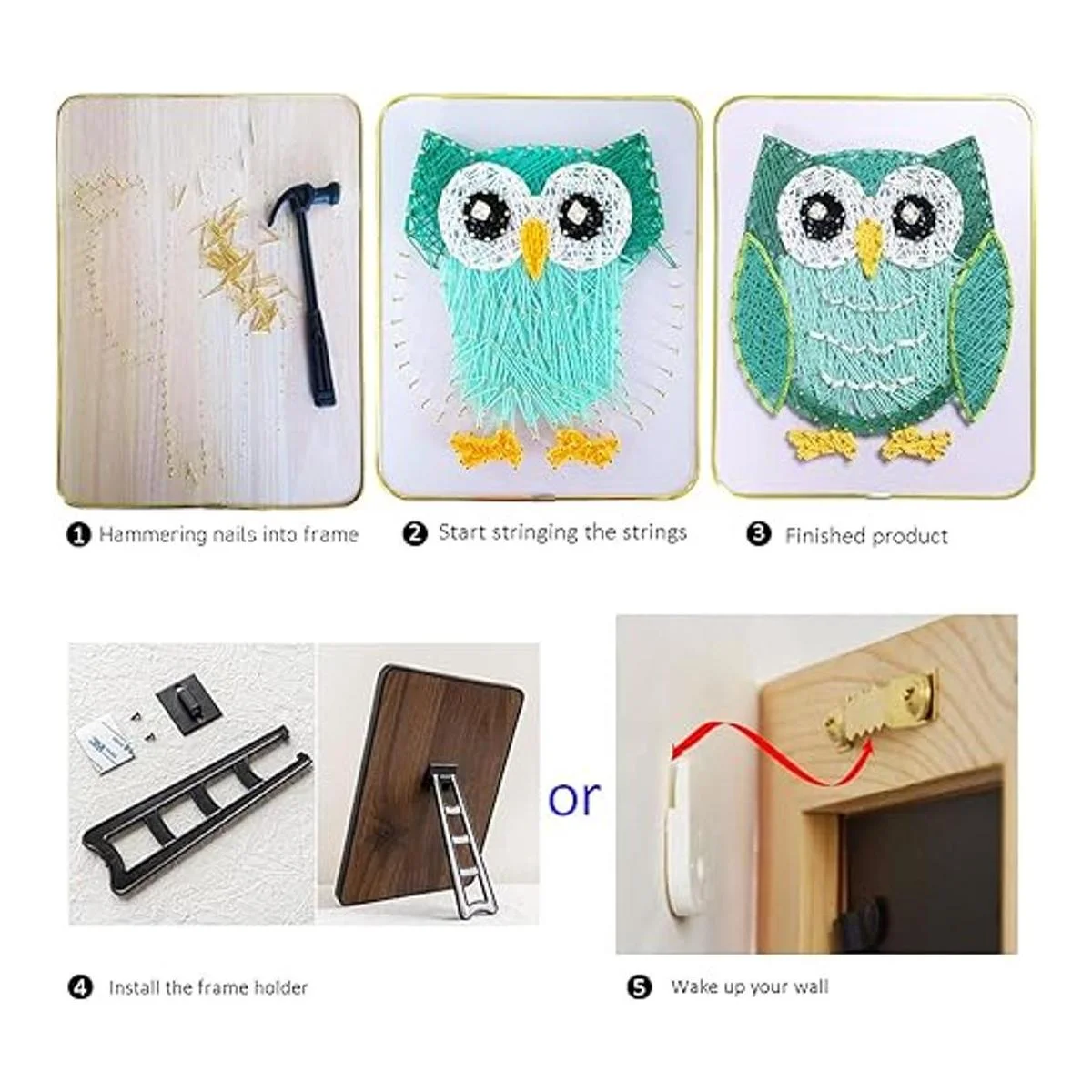 ❶ Hammering nails into frame

❷ Start stringing the strings

❸ Finished product

or

❹ Install the frame holder

❺ Wake up your wall