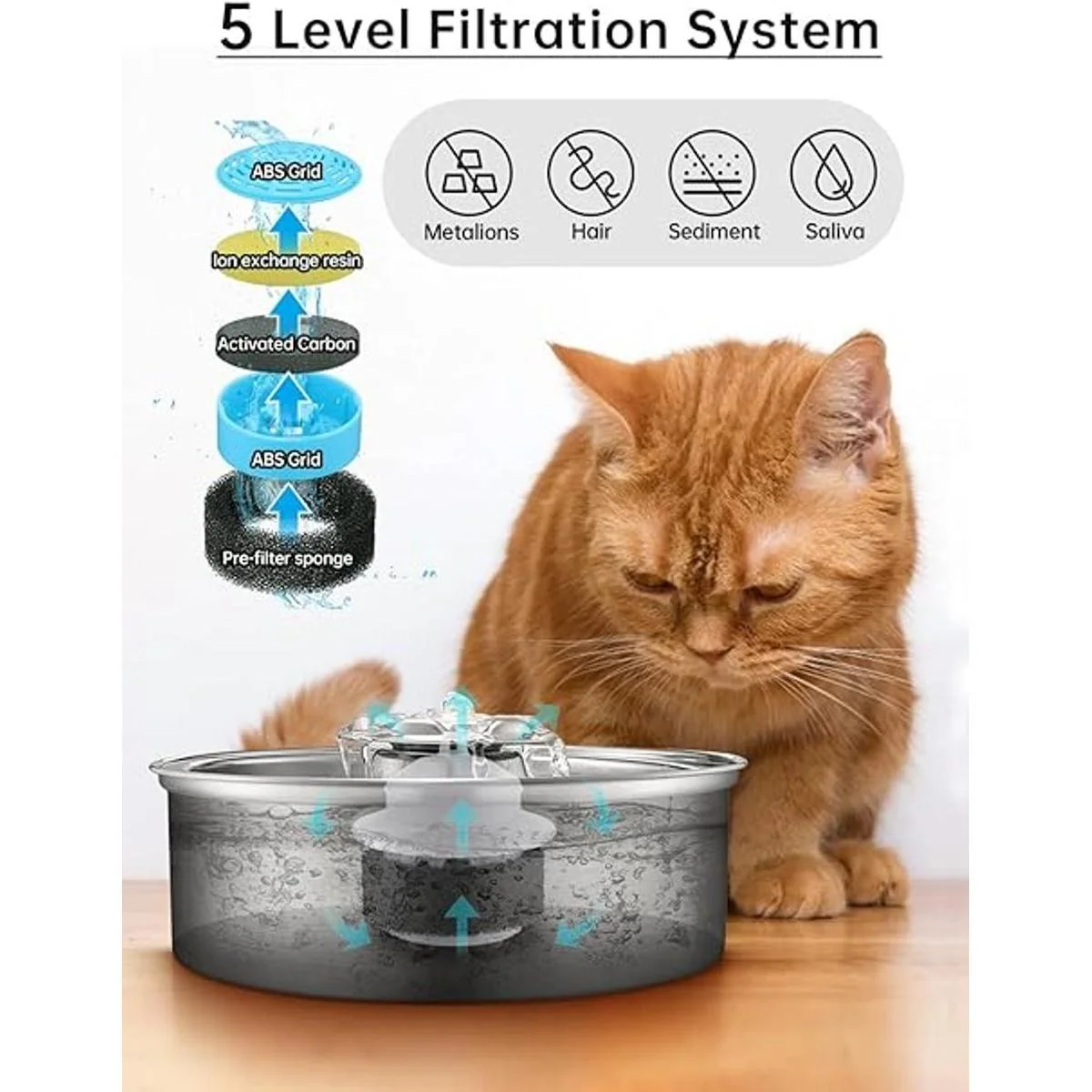 5 Level Filtration System

ABS Grid

Ion exchange resin

Activated Carbon

ABS Grid

Pre-filter sponge

Metalions

Hair

Sediment

Saliva