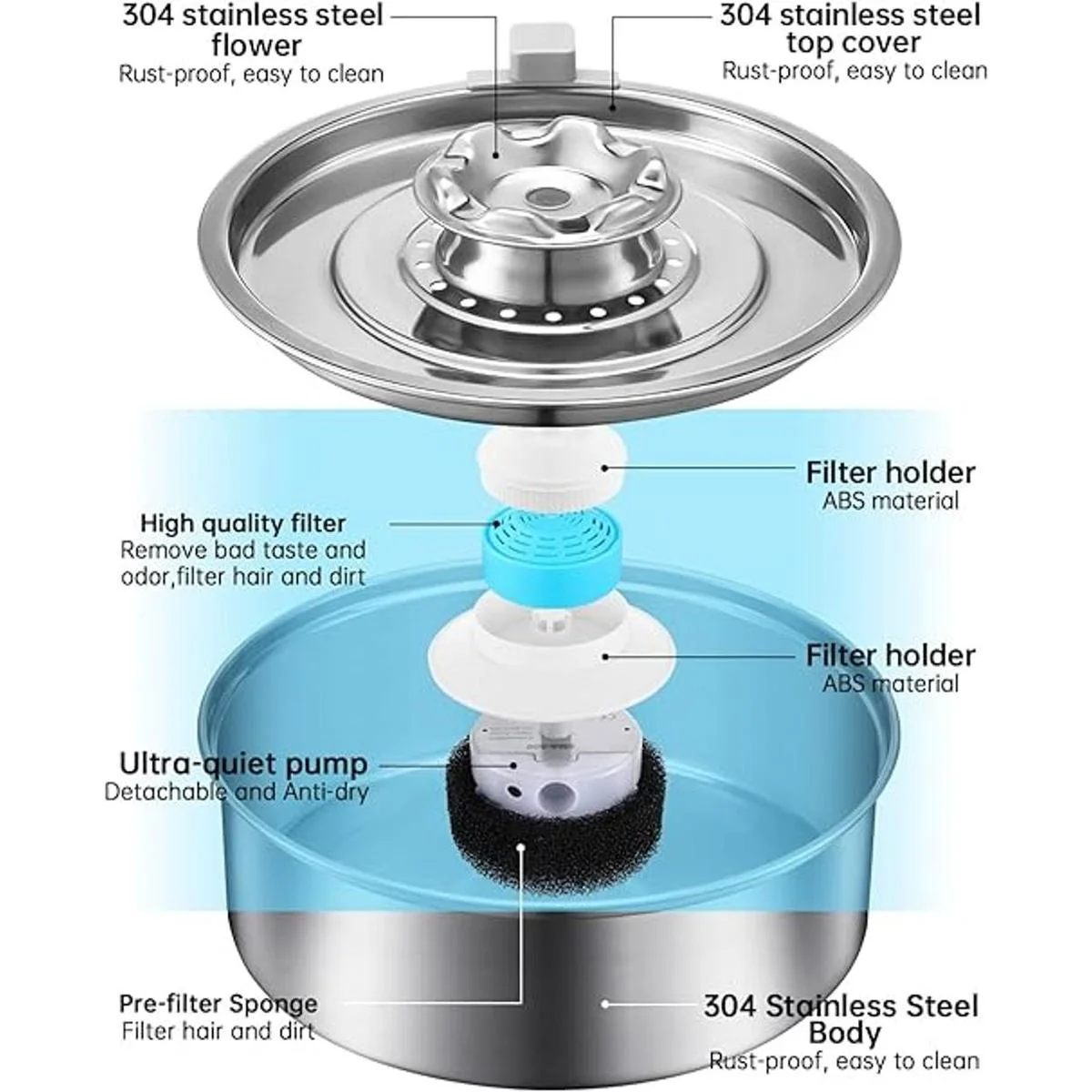 304 stainless steel flower
Rust-proof, easy to clean

304 stainless steel top cover
Rust-proof, easy to clean

Filter holder
ABS material

High quality filter
Remove bad taste and odor,filter hair and dirt

Filter holder
ABS material

Ultra-quiet pump
Detachable and Anti-dry

Pre-filter Sponge
Filter hair and dirt

304 Stainless Steel Body
Rust-proof, easy to clean