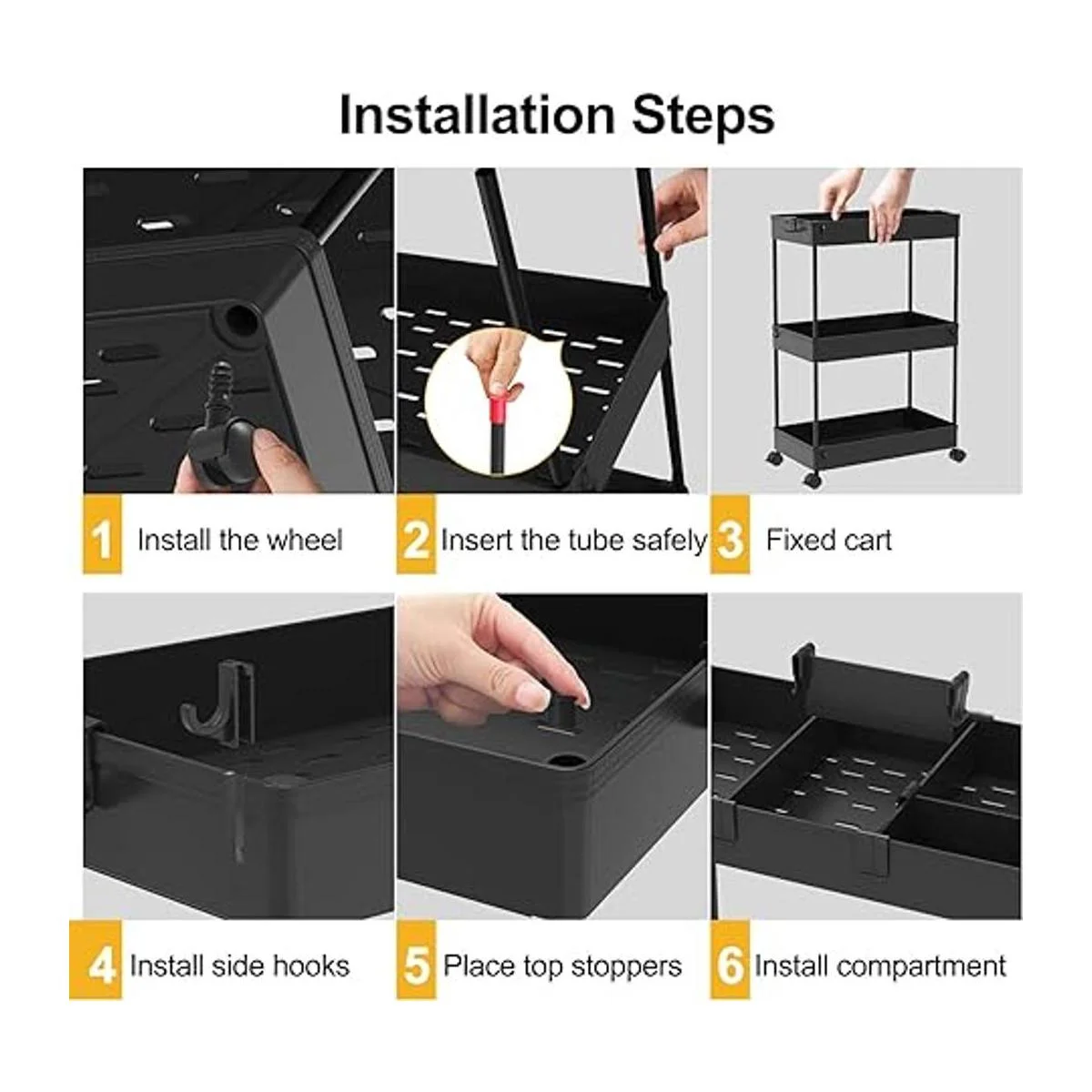 Installation Steps

1 Install the wheel

2 Insert the tube safely

3 Fixed cart

4 Install side hooks

5 Place top stoppers

6 Install compartment