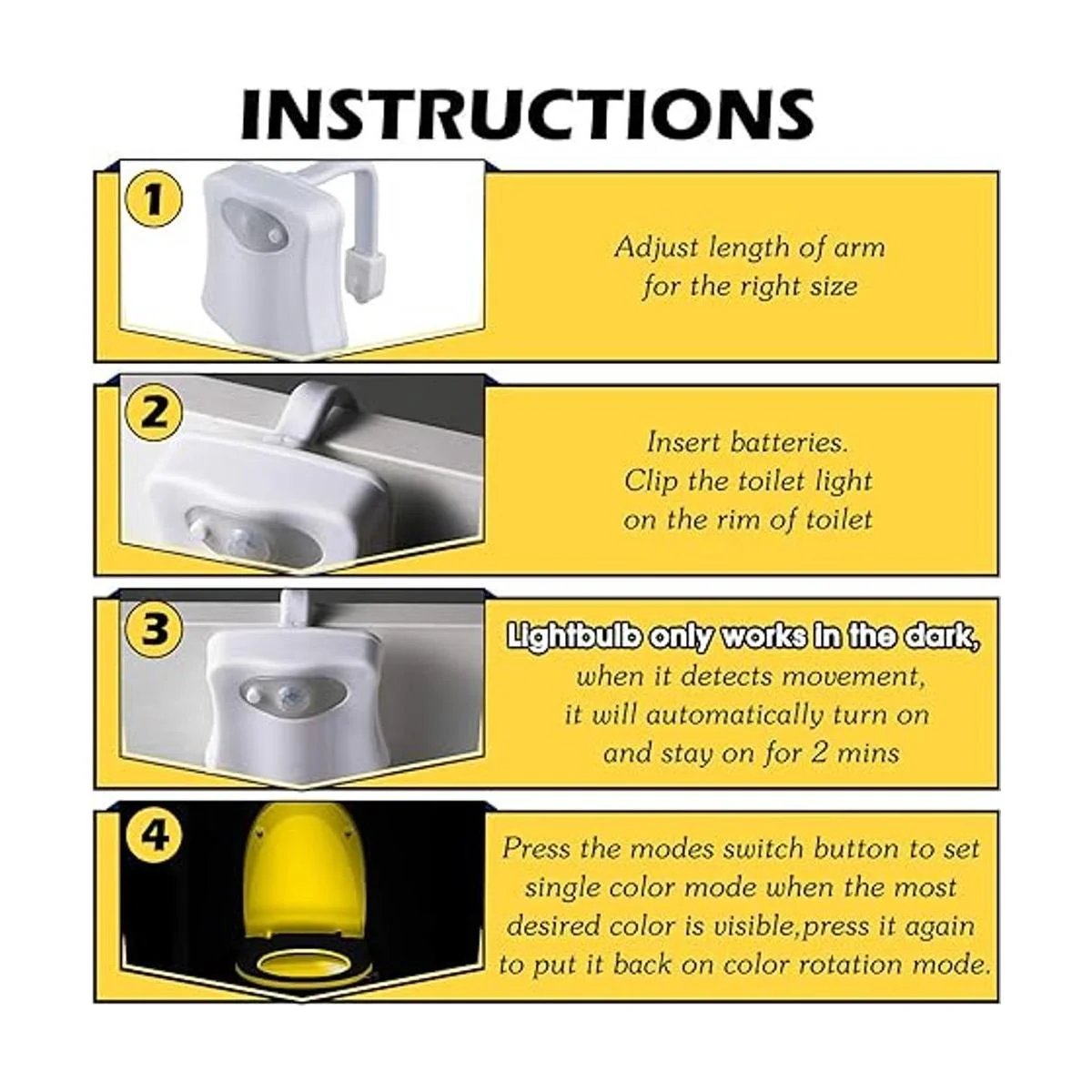 INSTRUCTIONS

1

Adjust length of arm for the right size

2

Insert batteries. Clip the toilet light on the rim of toilet

3

Lightbulb only works in the dark, when it detects movement, it will automatically turn on and stay on for 2 mins

4

Press the modes switch button to set single color mode when the most desired color is visible,press it again to put it back on color rotation mode.