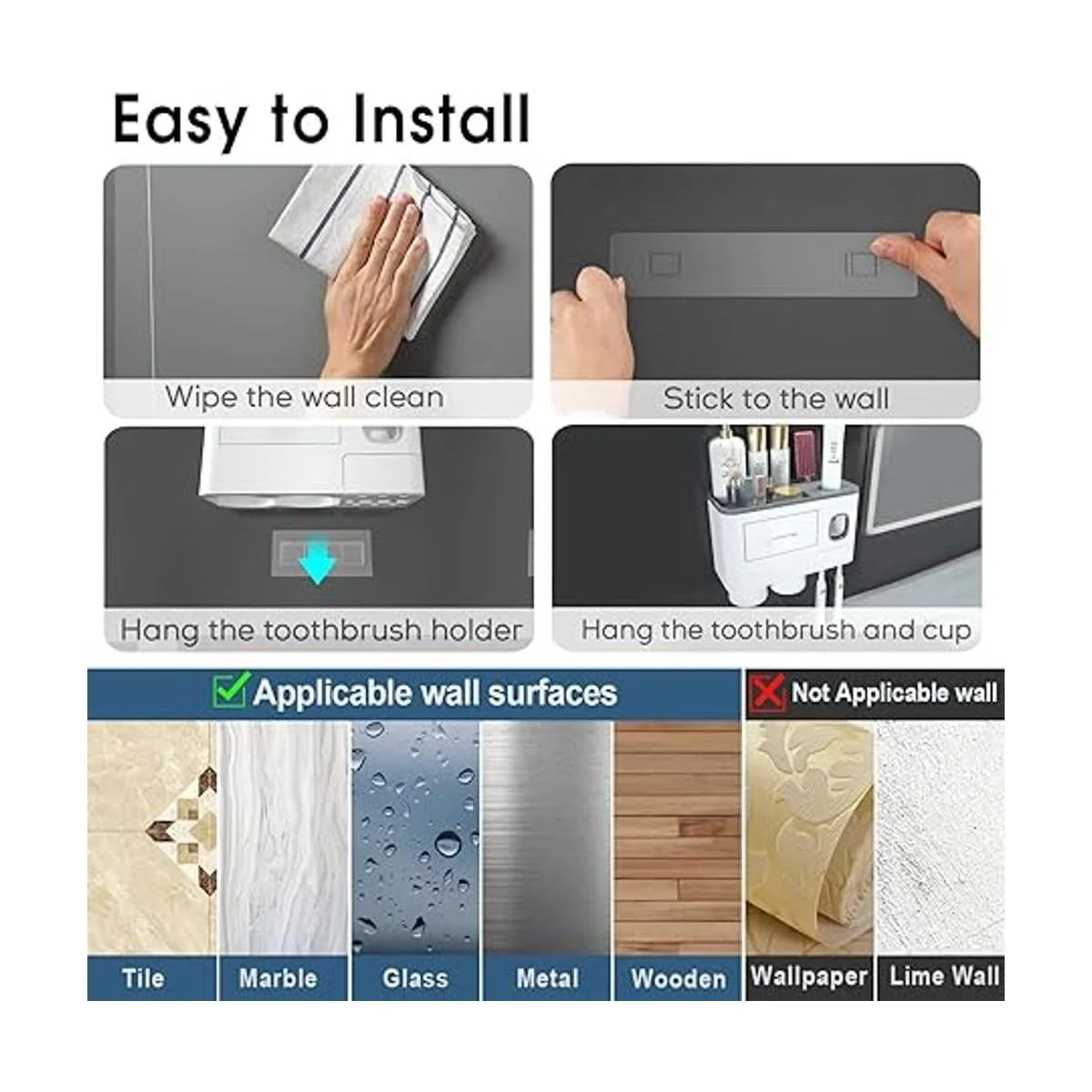 Easy to Install

Wipe the wall clean

Stick to the wall

Hang the toothbrush holder

Hang the toothbrush and cup

Applicable wall surfaces

Not Applicable wall

Tile

Marble

Glass

Metal

Wooden

Wallpaper

Lime Wall