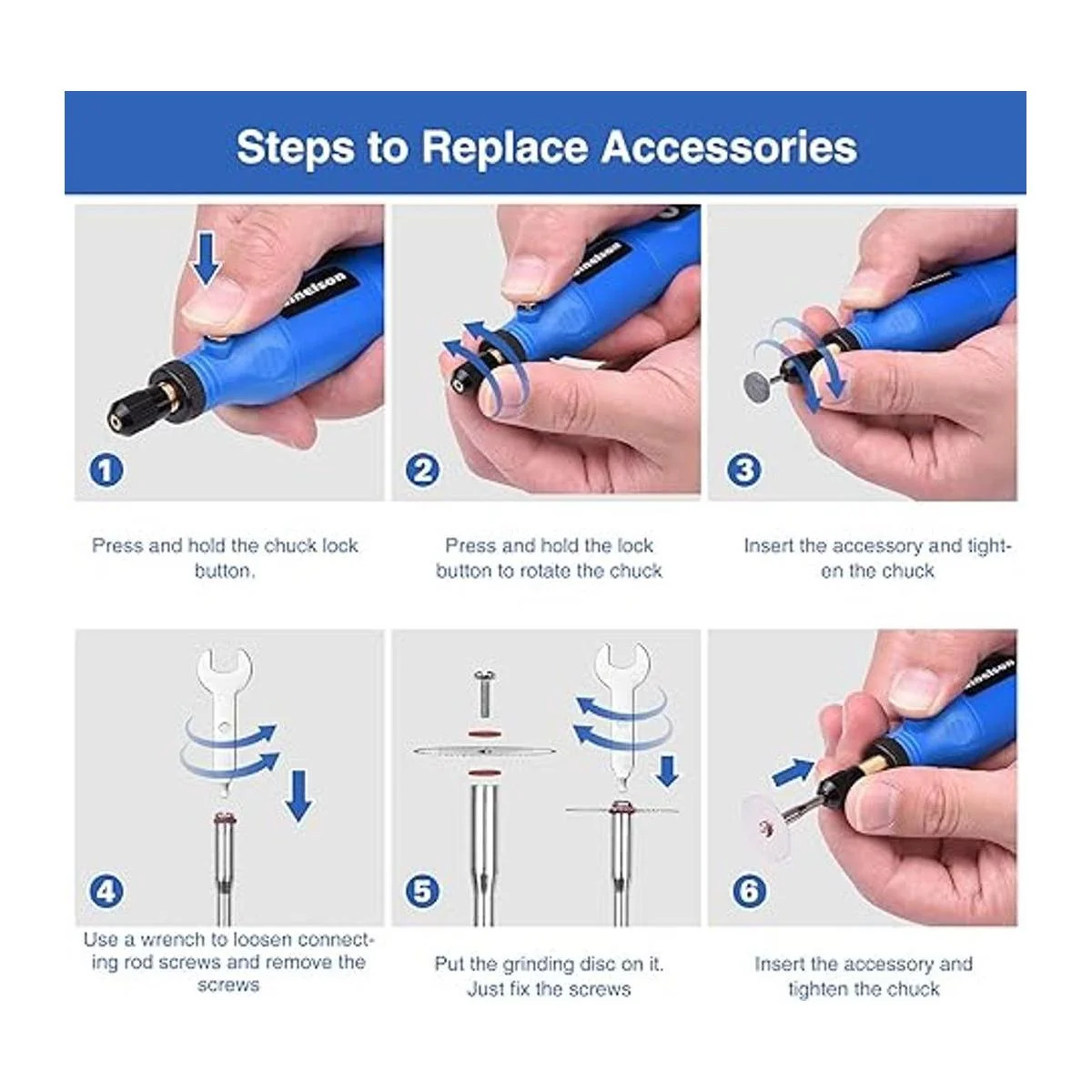 Steps to Replace Accessories

1

Press and hold the chuck lock button.

2

Press and hold the lock button to rotate the chuck

3

Insert the accessory and tighten the chuck

4

Use a wrench to loosen connecting rod screws and remove the screws

5

Put the grinding disc on it. Just fix the screws

6

Insert the accessory and tighten the chuck