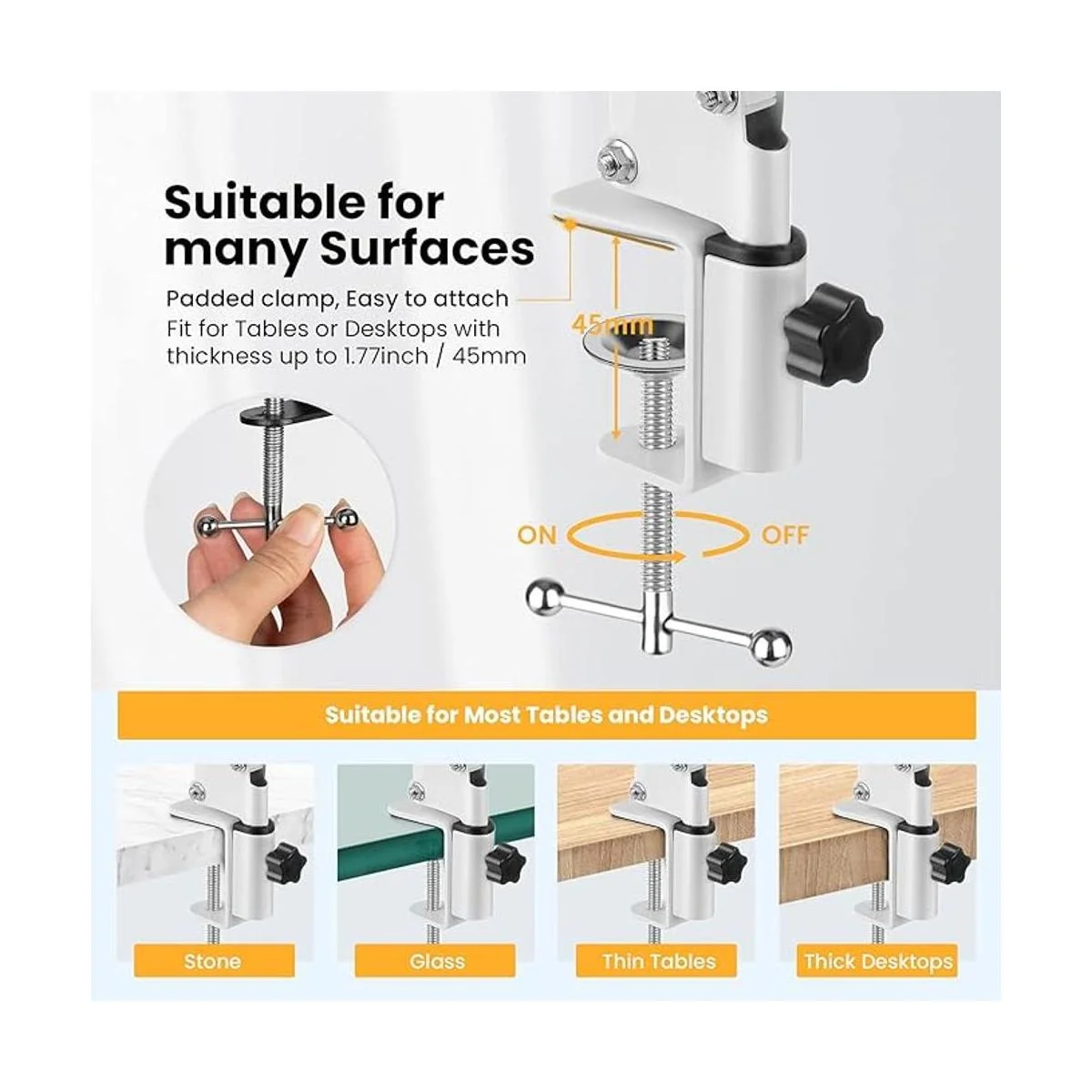 Suitable for many Surfaces

Padded clamp, Easy to attach
Fit for Tables or Desktops with thickness up to 1.77inch / 45mm

45mm

ON

OFF

Suitable for Most Tables and Desktops

Stone

Glass

Thin Tables

Thick Desktops