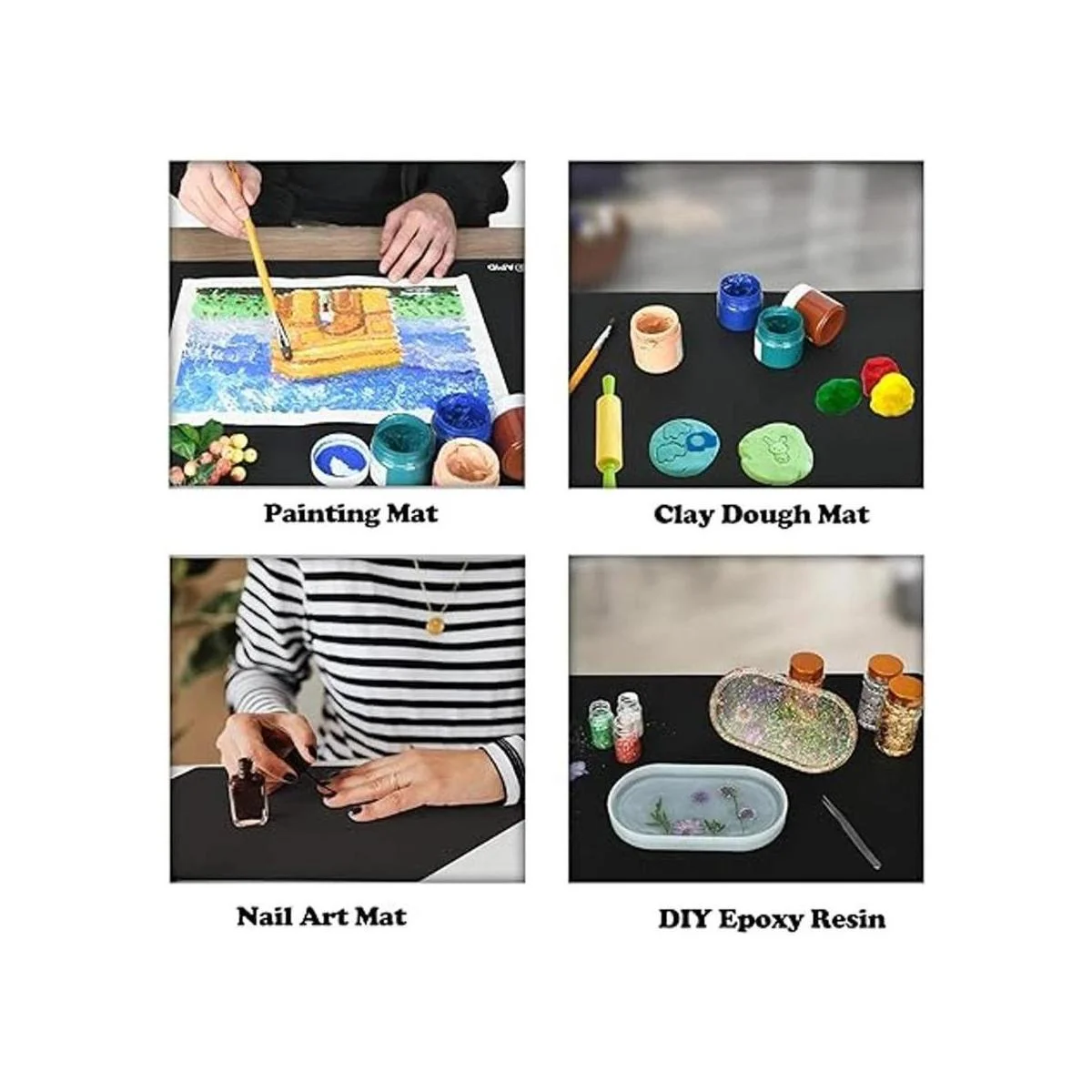 Painting Mat

Clay Dough Mat

Nail Art Mat

DIY Epoxy Resin