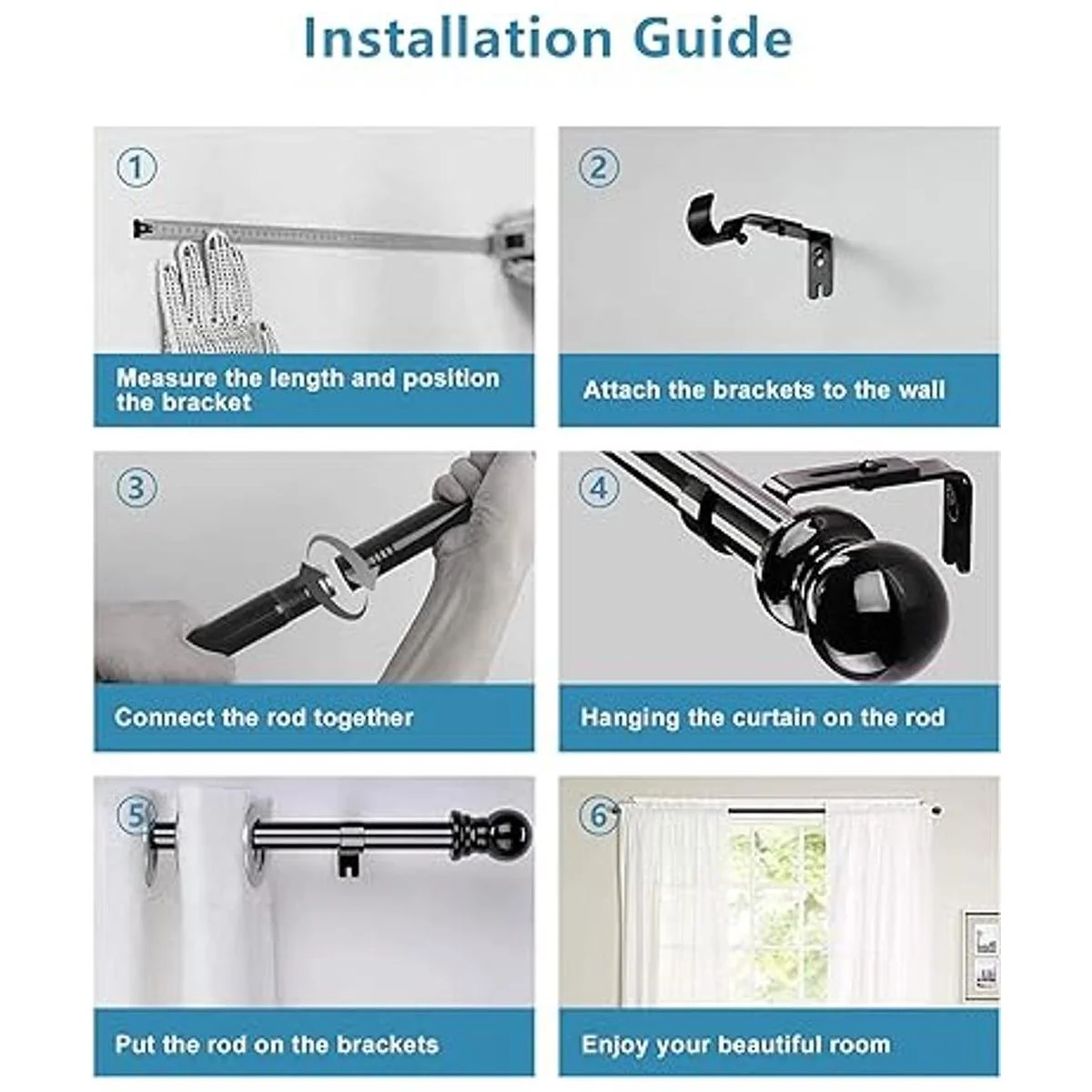 Installation Guide

①
Measure the length and position the bracket

②
Attach the brackets to the wall

③
Connect the rod together

④
Hanging the curtain on the rod

⑤
Put the rod on the brackets

⑥
Enjoy your beautiful room