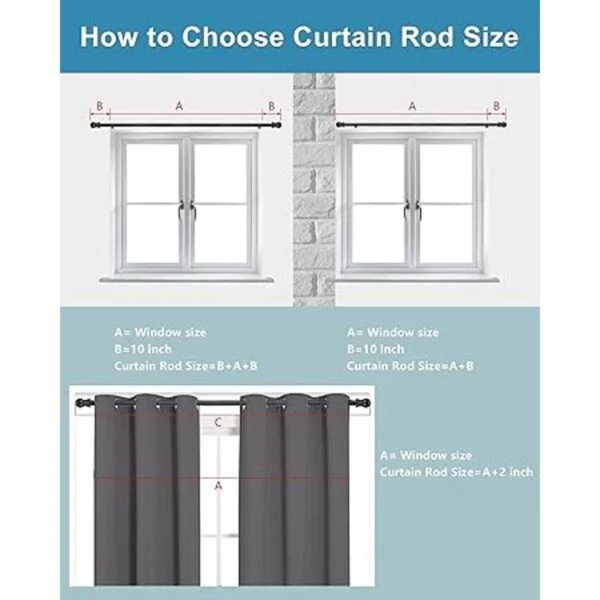 How to Choose Curtain Rod Size

B A B

A B

A= Window size
B=10 inch
Curtain Rod Size=B+A+B

A= Window size
B=10 inch
Curtain Rod Size=A+B

C

A

A= Window size
Curtain Rod Size=A+2 inch