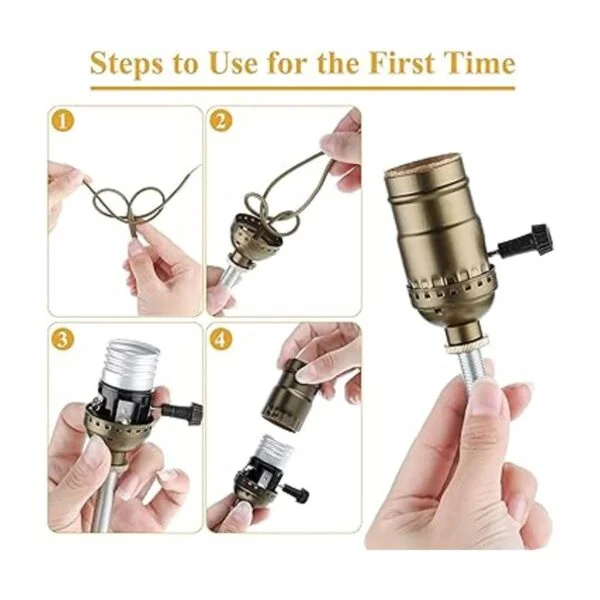 Steps to Use for the First Time

1

2

3

4