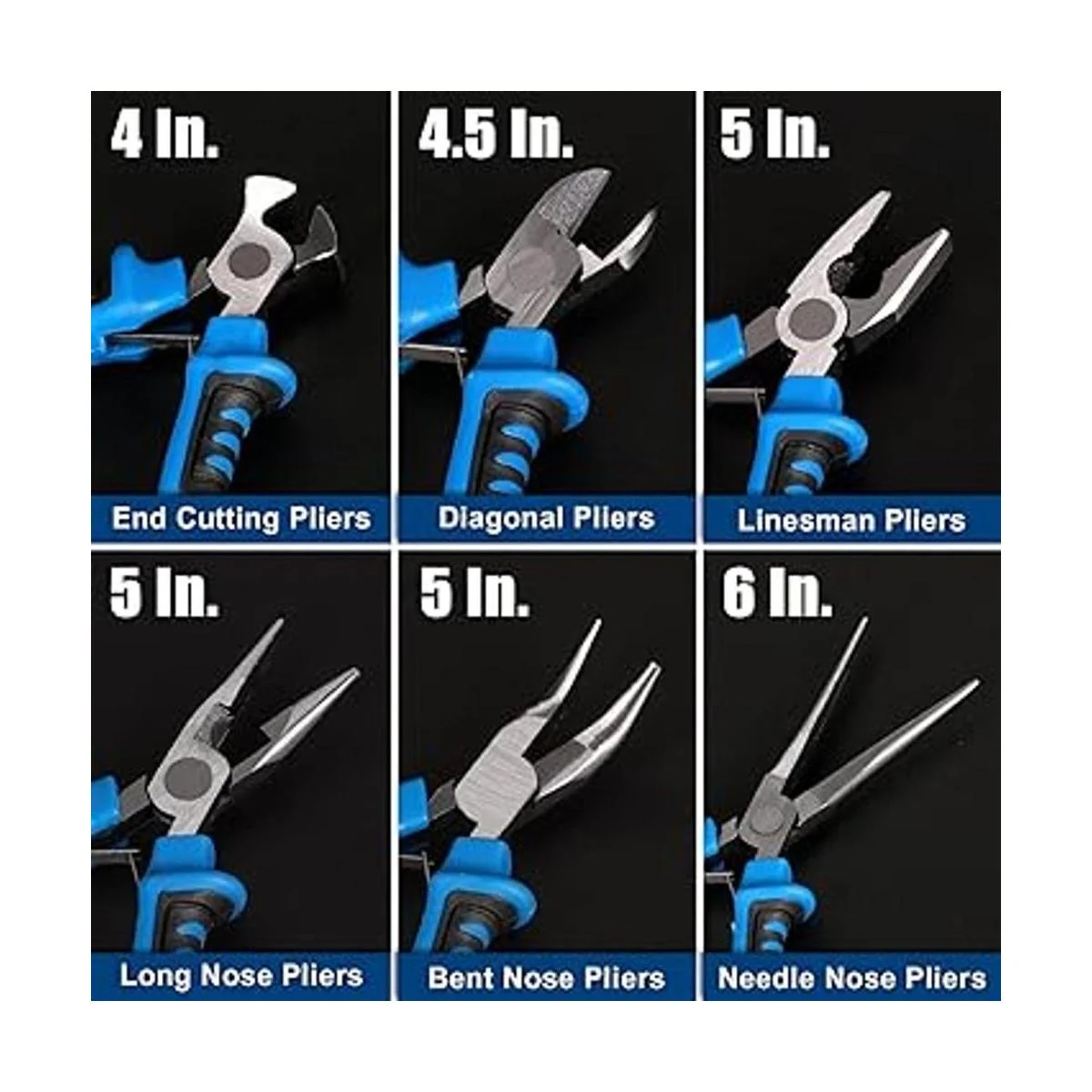 4 In.

End Cutting Pliers

4.5 In.

Diagonal Pliers

5 In.

Linesman Pliers

5 In.

Long Nose Pliers

5 In.

Bent Nose Pliers

6 In.

Needle Nose Pliers