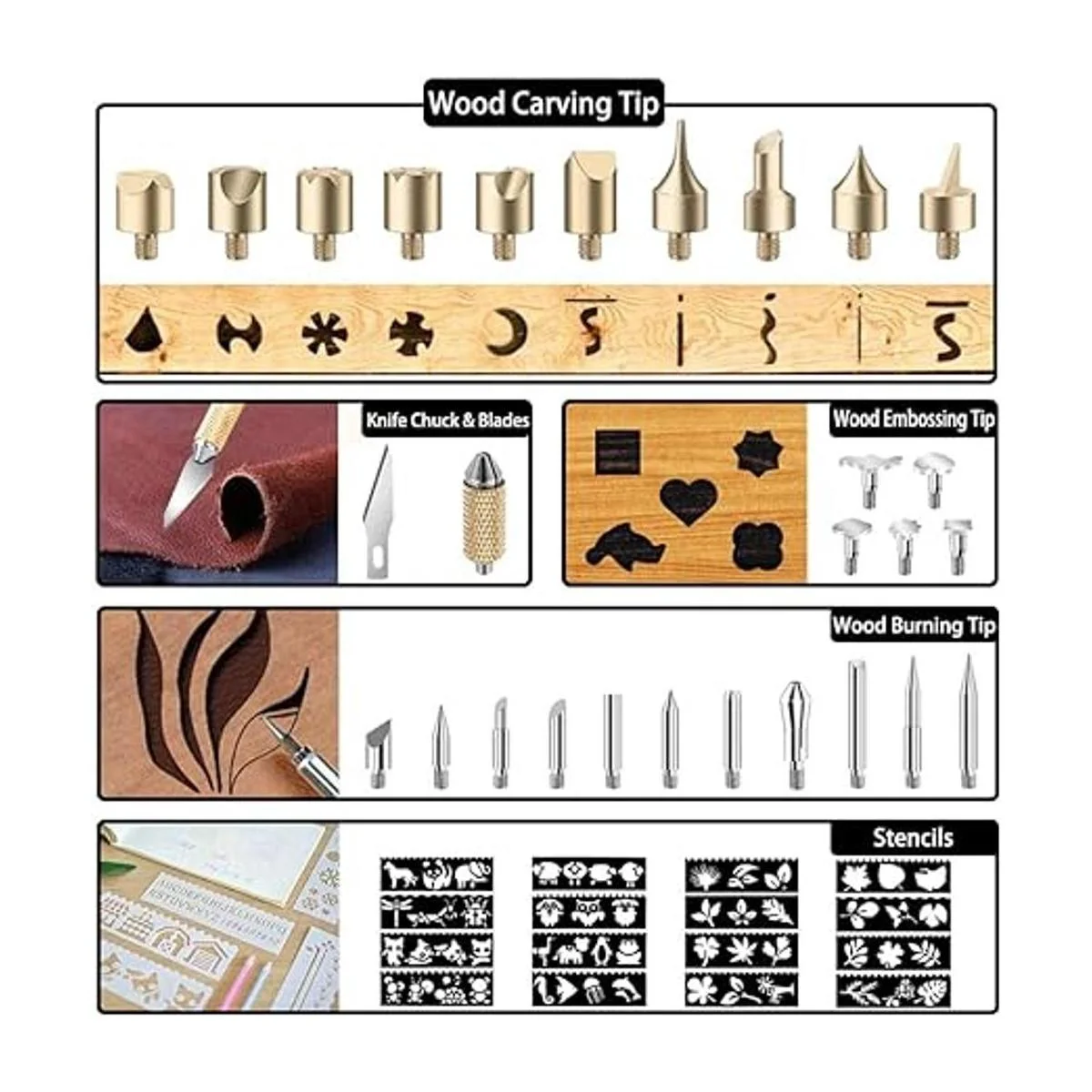 Wood Carving Tip

Knife Chuck & Blades

Wood Embossing Tip

Wood Burning Tip

Stencils