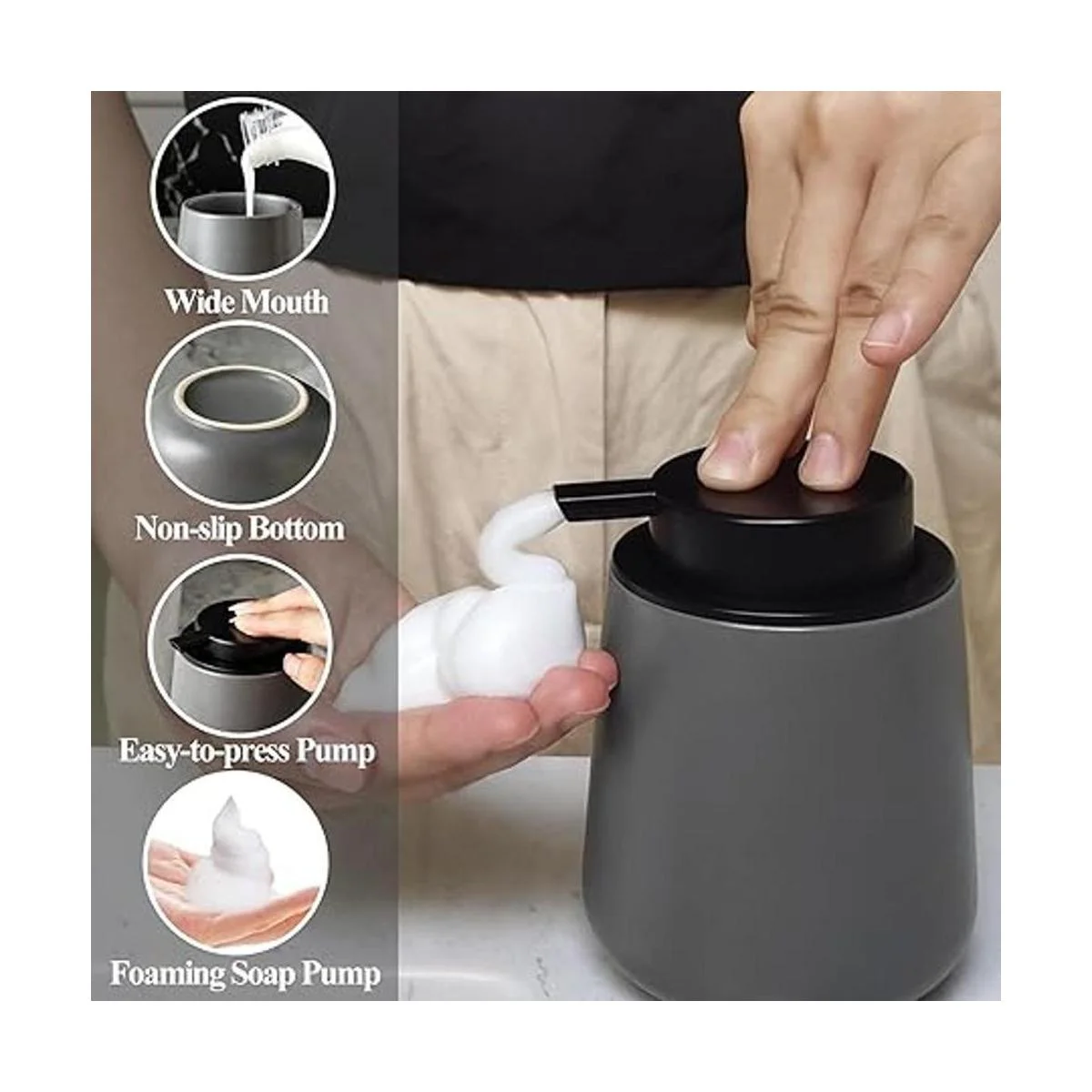 Wide Mouth

Non-slip Bottom

Easy-to-press Pump

Foaming Soap Pump