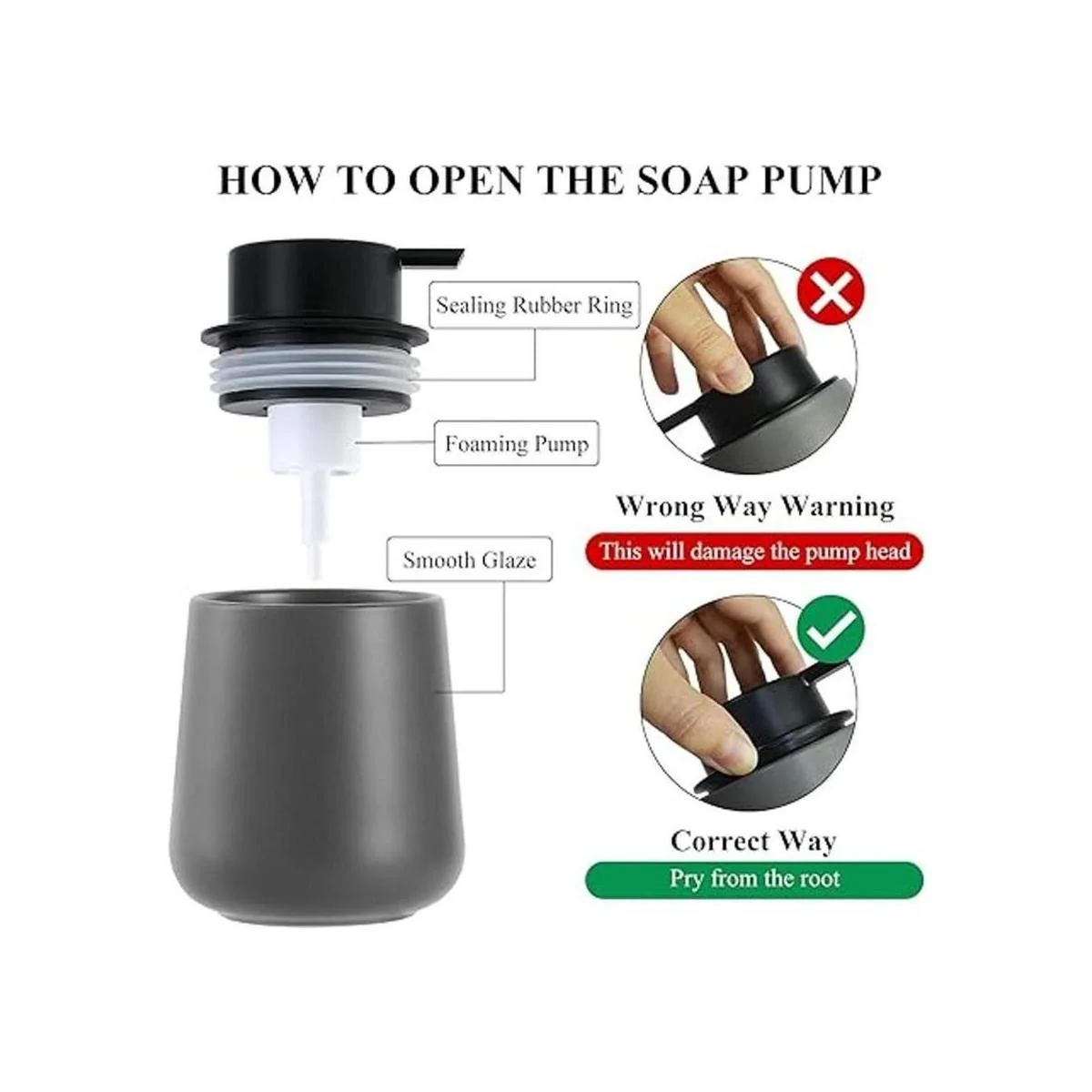 HOW TO OPEN THE SOAP PUMP

Sealing Rubber Ring

Foaming Pump

Smooth Glaze

Wrong Way Warning

This will damage the pump head

Correct Way

Pry from the root