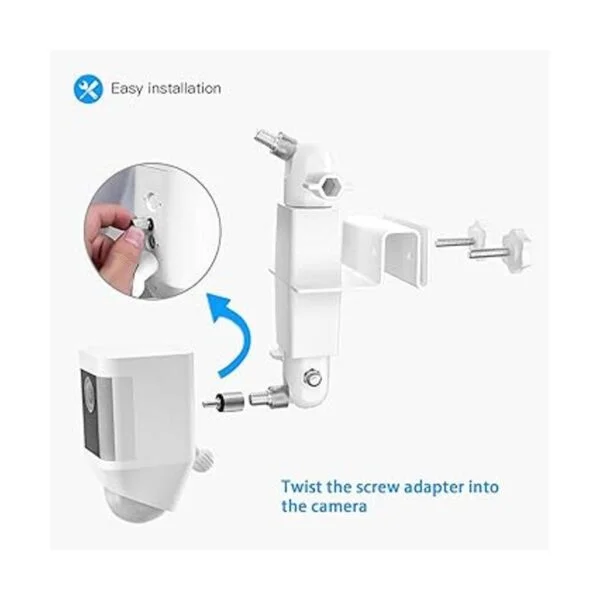 Easy installation

Twist the screw adapter into the camera