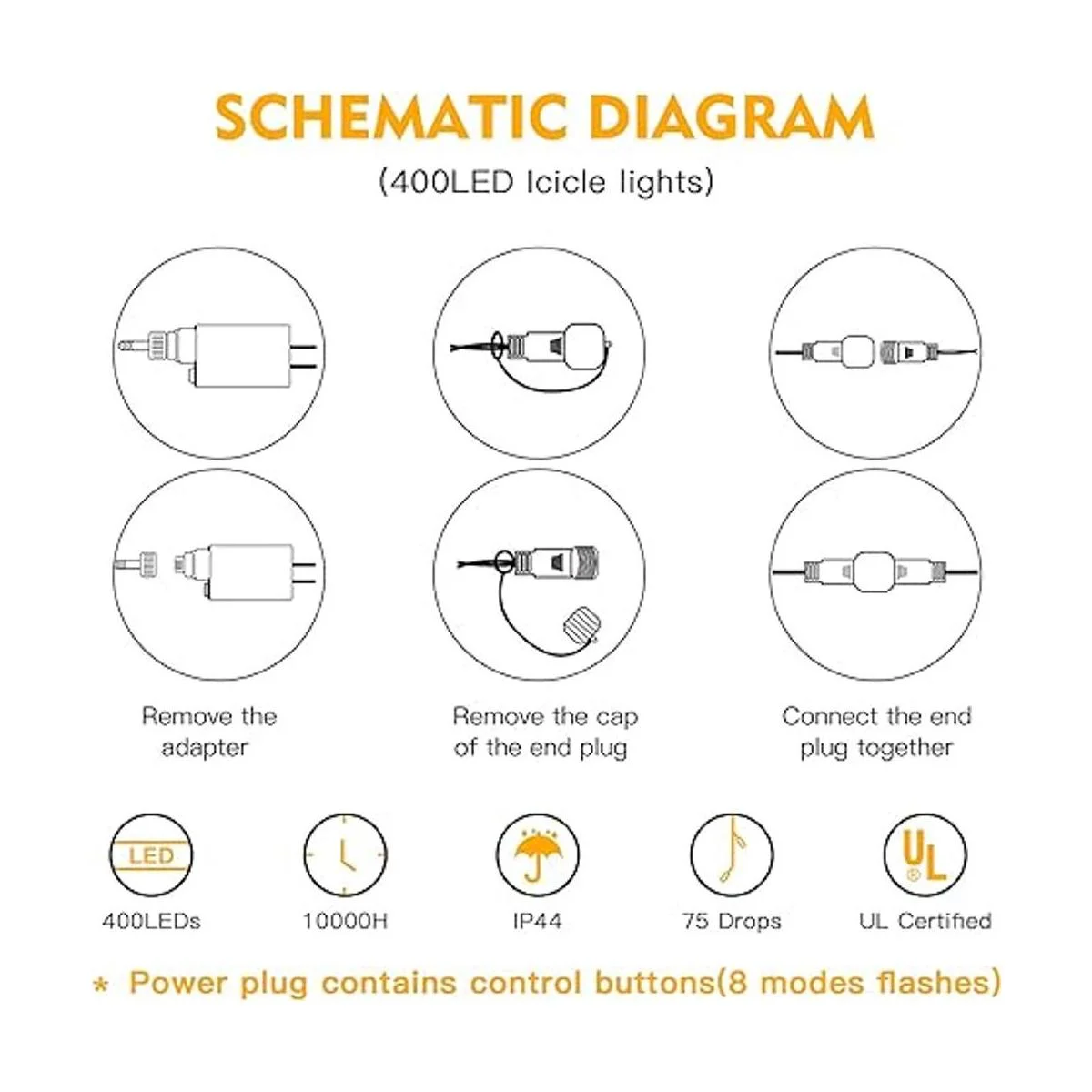 SCHEMATIC DIAGRAM

(400LED Icicle lights)

Remove the adapter

Remove the cap of the end plug

Connect the end plug together

LED

400LEDs

10000H

IP44

75 Drops

UL

UL Certified

* Power plug contains control buttons(8 modes flashes)