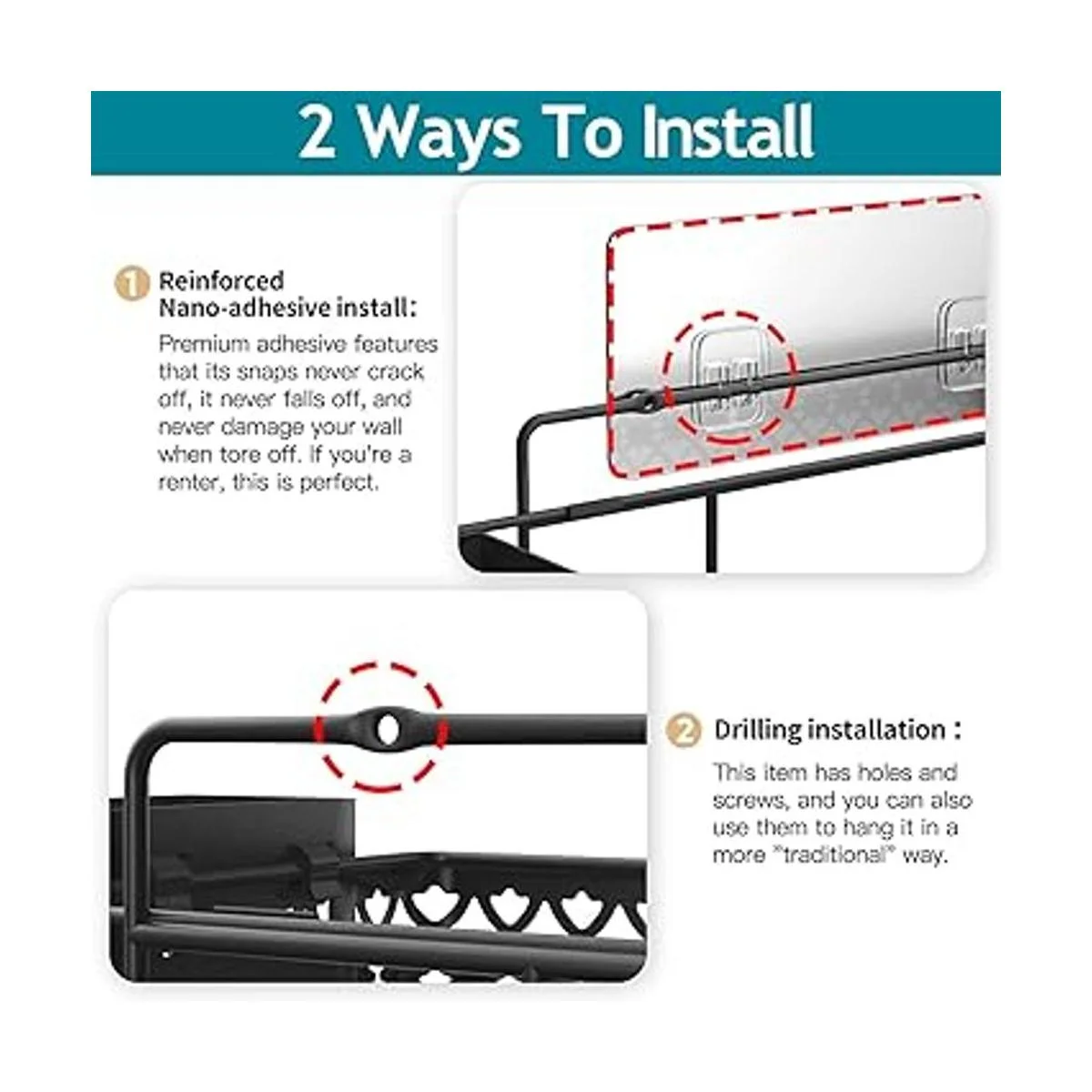 2 Ways To Install

1 Reinforced Nano-adhesive install:

Premium adhesive features that its snaps never crack off, it never falls off, and never damage your wall when tore off. If you're a renter, this is perfect.

2 Drilling installation :

This item has holes and screws, and you can also use them to hang it in a more "traditional" way.