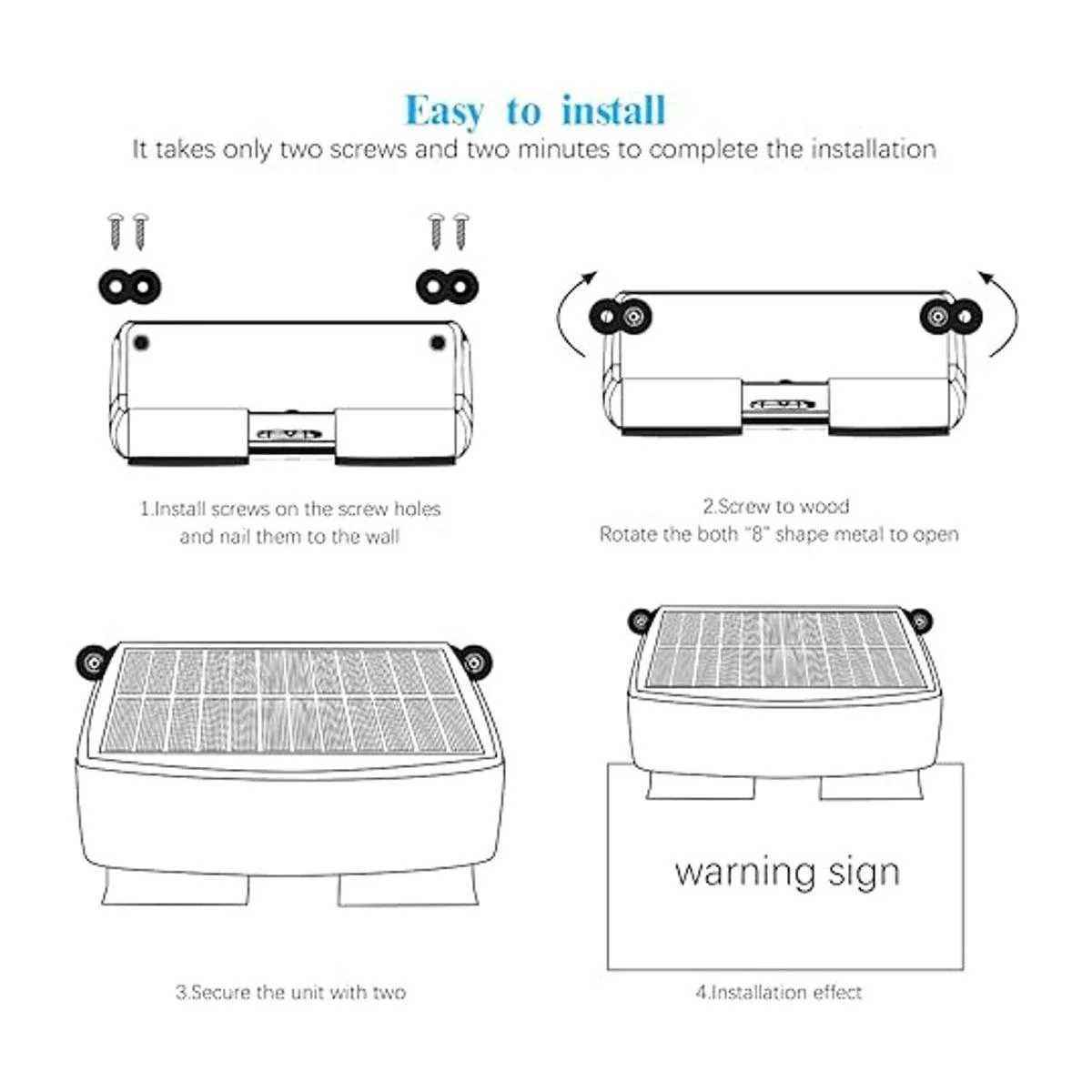 Easy to install

It takes only two screws and two minutes to complete the installation

1.Install screws on the screw holes and nail them to the wall

2.Screw to wood
Rotate the both "8" shape metal to open

3.Secure the unit with two

warning sign

4.Installation effect