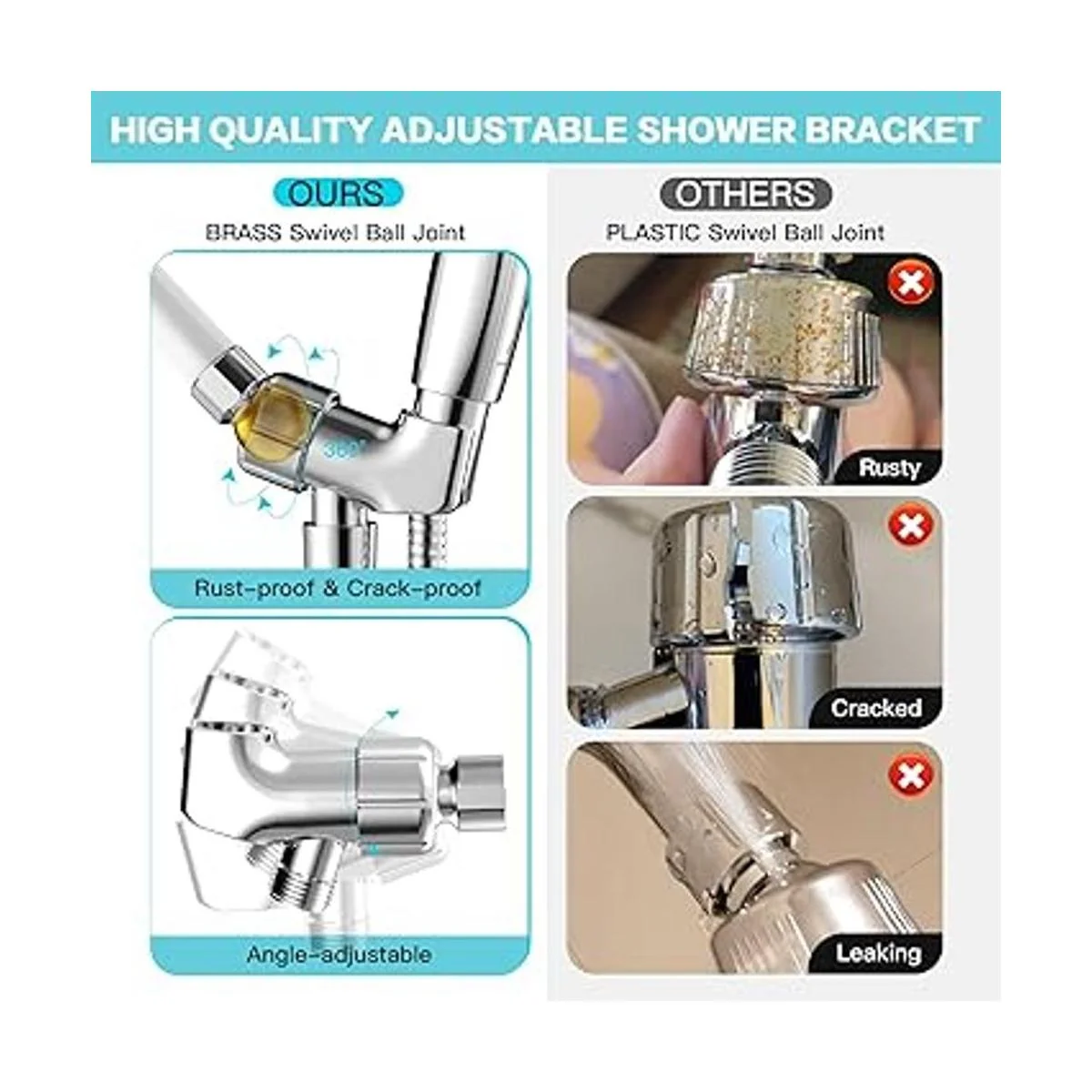 HIGH QUALITY ADJUSTABLE SHOWER BRACKET

OURS

BRASS Swivel Ball Joint

360°

Rust-proof & Crack-proof

Angle-adjustable

OTHERS

PLASTIC Swivel Ball Joint

Rusty

Cracked

Leaking