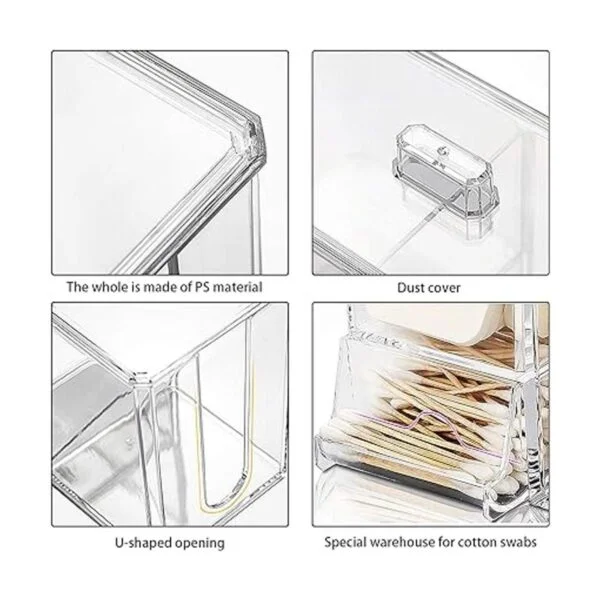 The whole is made of PS material

Dust cover

U-shaped opening

Special warehouse for cotton swabs