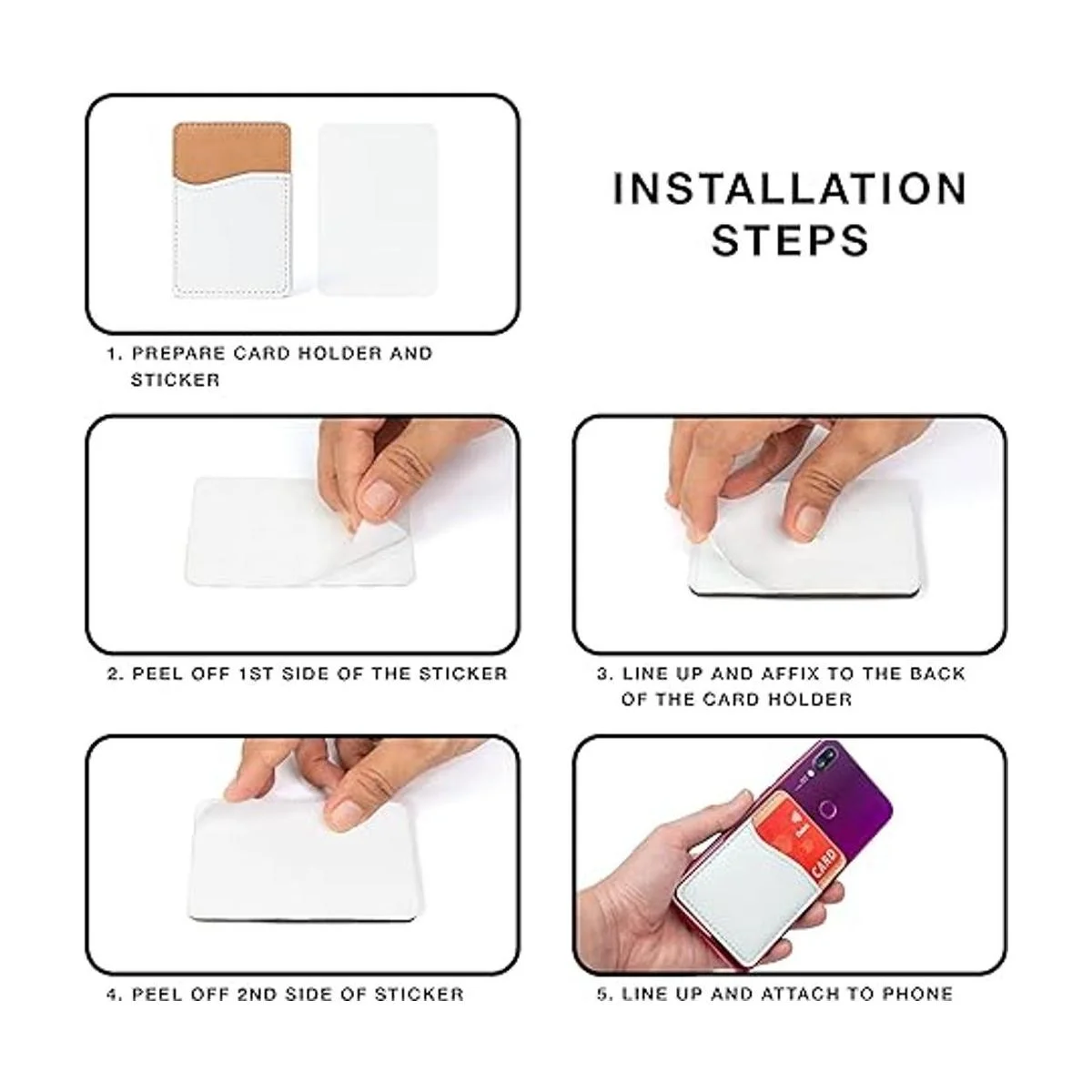 INSTALLATION STEPS

1. PREPARE CARD HOLDER AND STICKER

2. PEEL OFF 1ST SIDE OF THE STICKER

3. LINE UP AND AFFIX TO THE BACK OF THE CARD HOLDER

4. PEEL OFF 2ND SIDE OF STICKER

CARD

5. LINE UP AND ATTACH TO PHONE