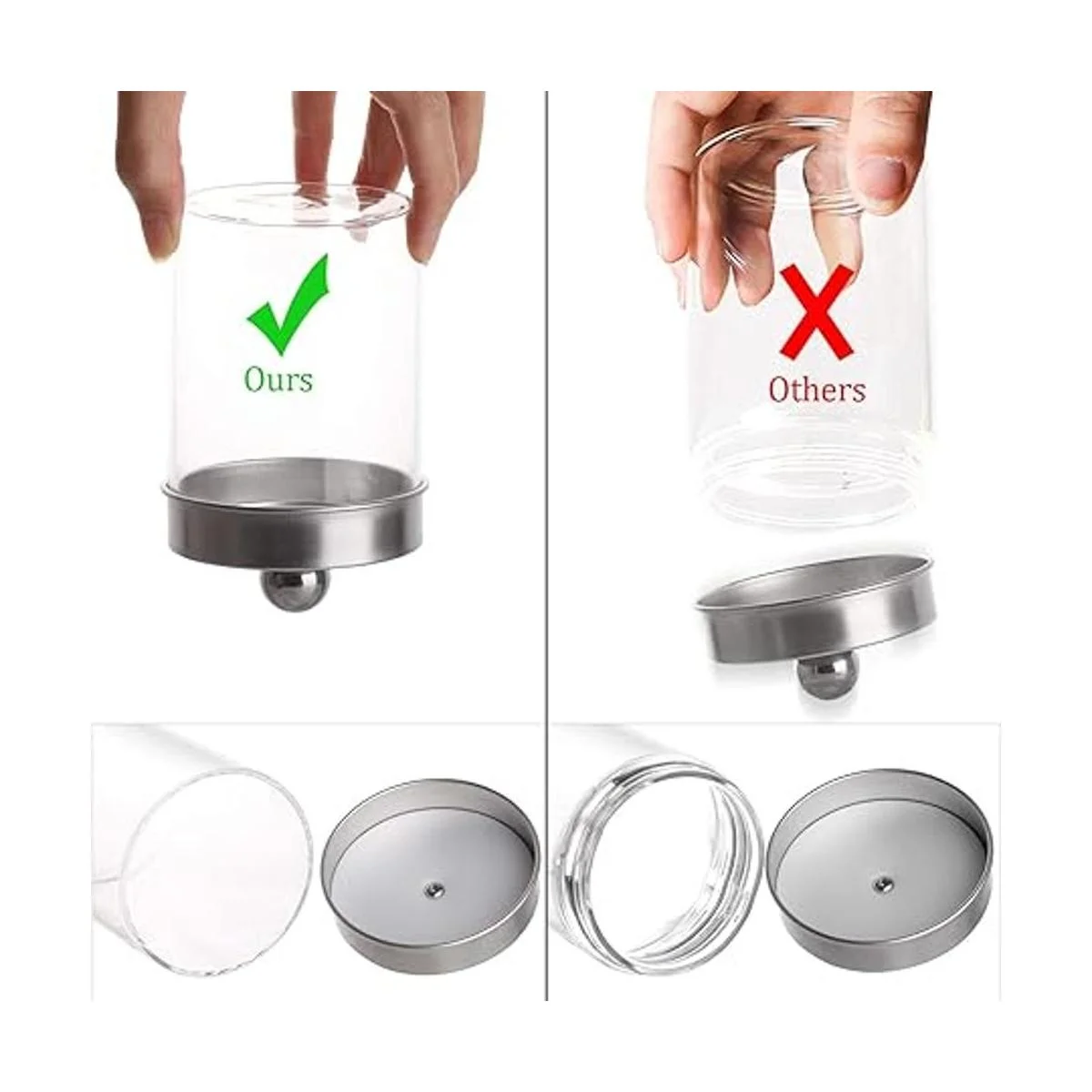 Ours

Others