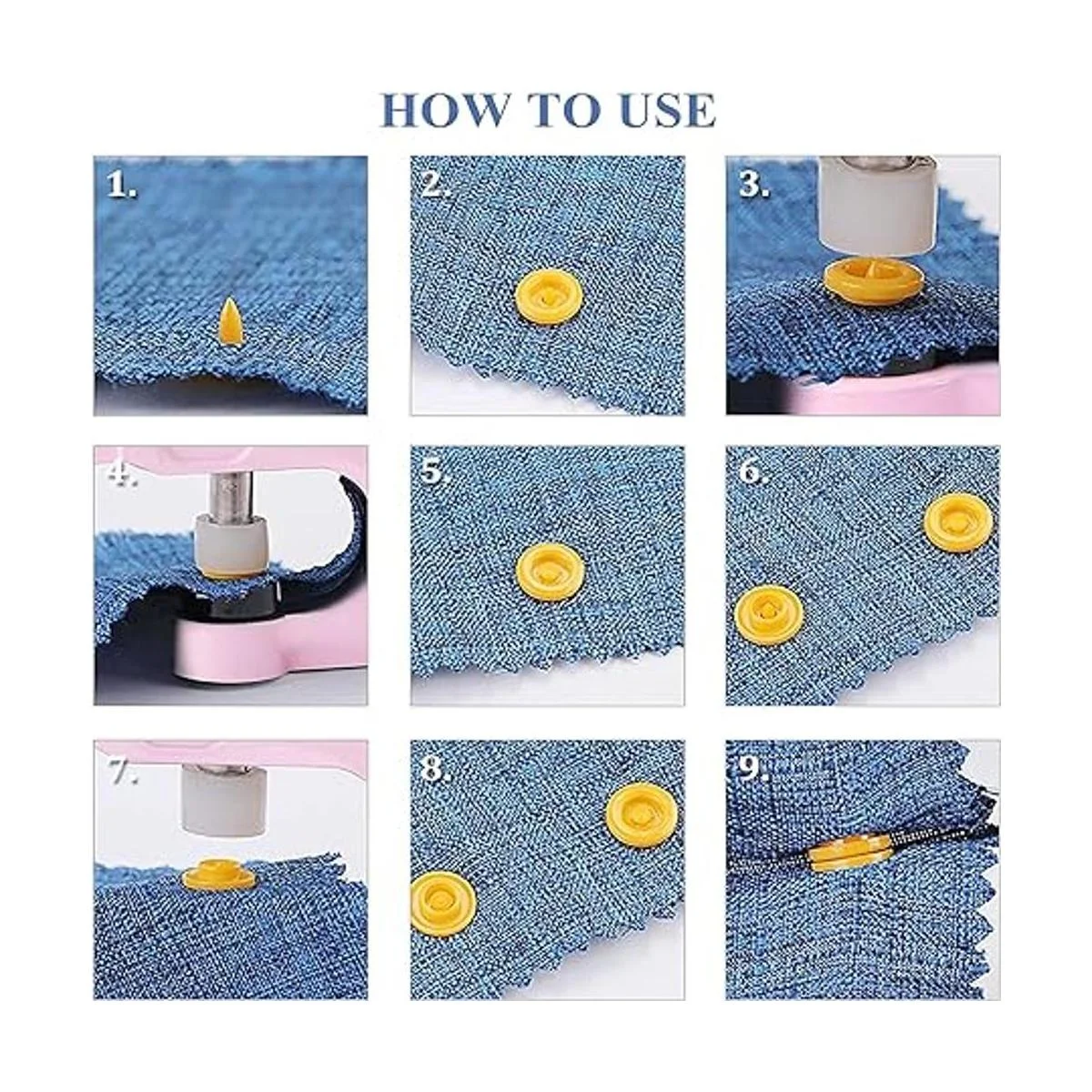 HOW TO USE

1.

2.

3.

4.

5.

6.

7.

8.

9.