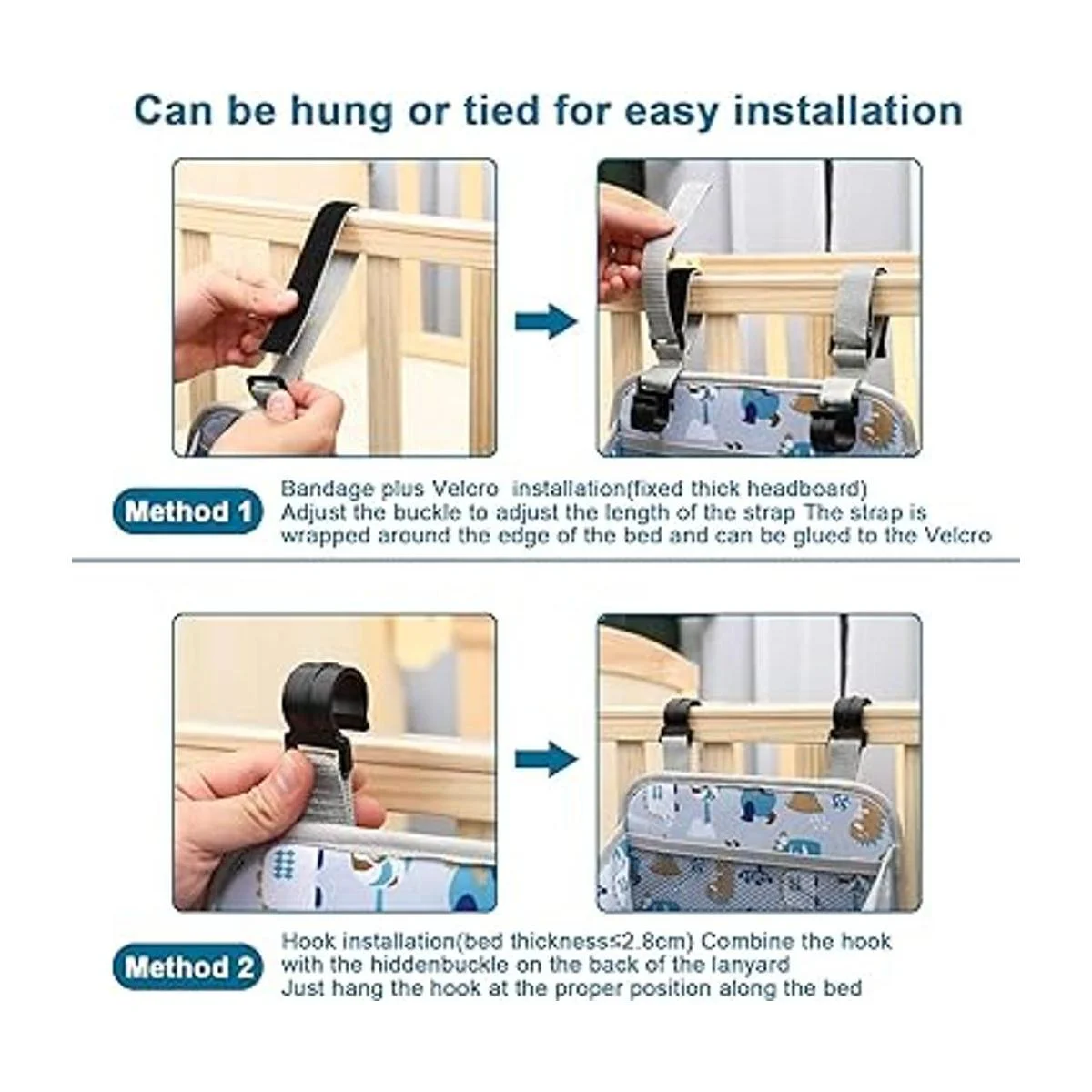 Can be hung or tied for easy installation

Method 1

Bandage plus Velcro installation(fixed thick headboard)
Adjust the buckle to adjust the length of the strap The strap is wrapped around the edge of the bed and can be glued to the Velcro

Method 2

Hook installation(bed thickness≤2.8cm) Combine the hook with the hiddenbuckle on the back of the lanyard
Just hang the hook at the proper position along the bed