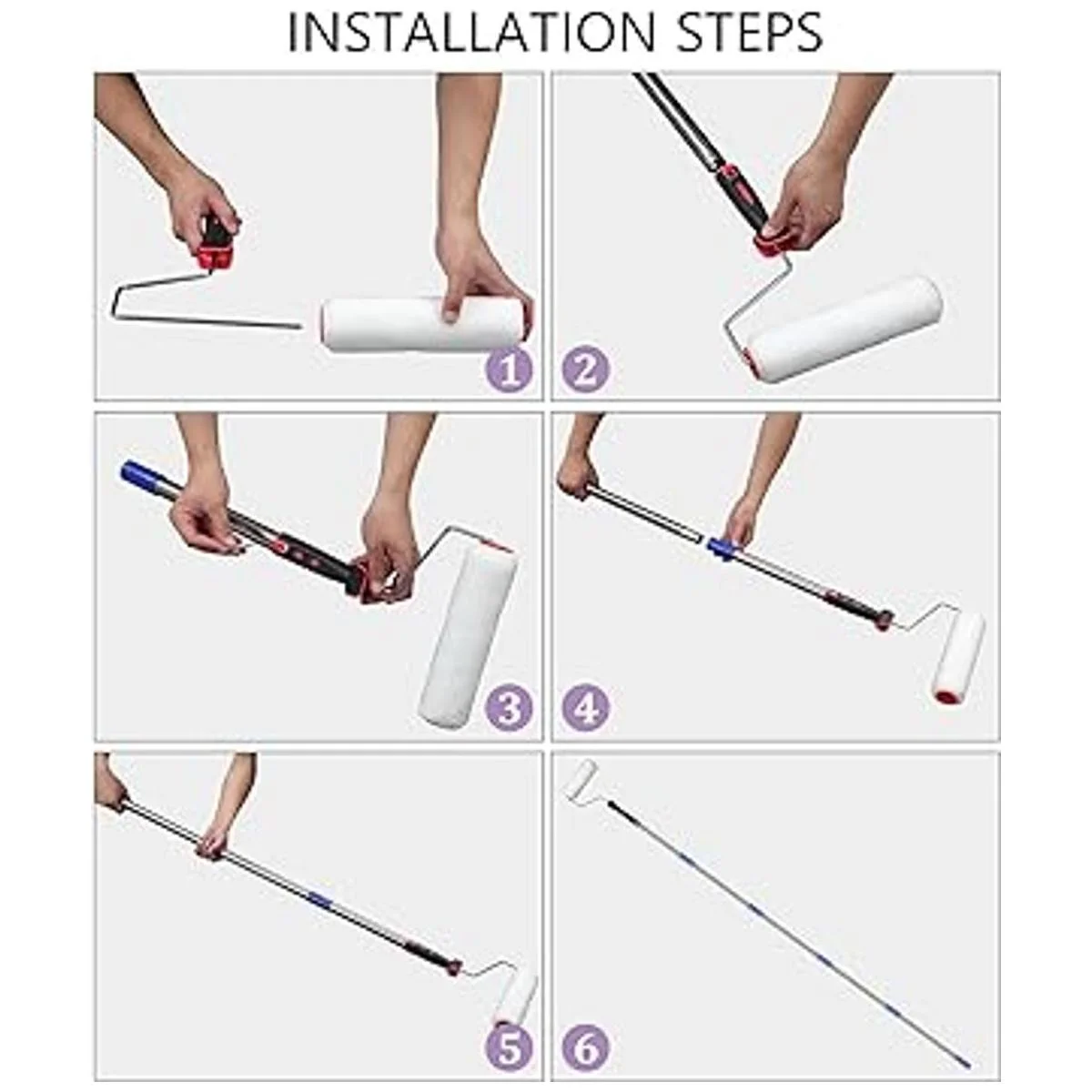 INSTALLATION STEPS

1

2

3

4

5

6