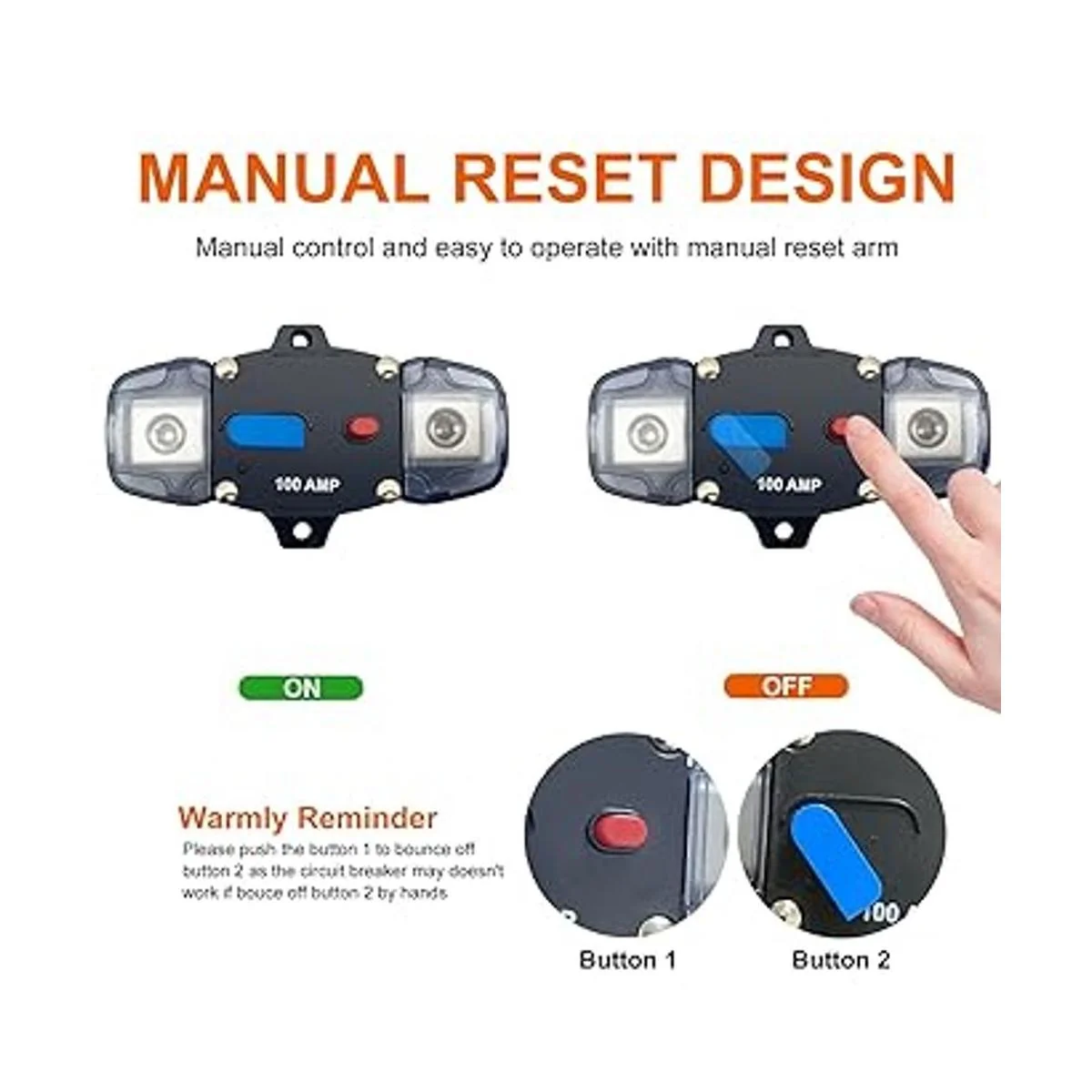 MANUAL RESET DESIGN

Manual control and easy to operate with manual reset arm

100 AMP

100 AMP

ON

OFF

Warmly Reminder

Please push the button 1 to bounce off button 2 as the circuit breaker may doesn't work if bouce off button 2 by hands

100

Button 1

Button 2