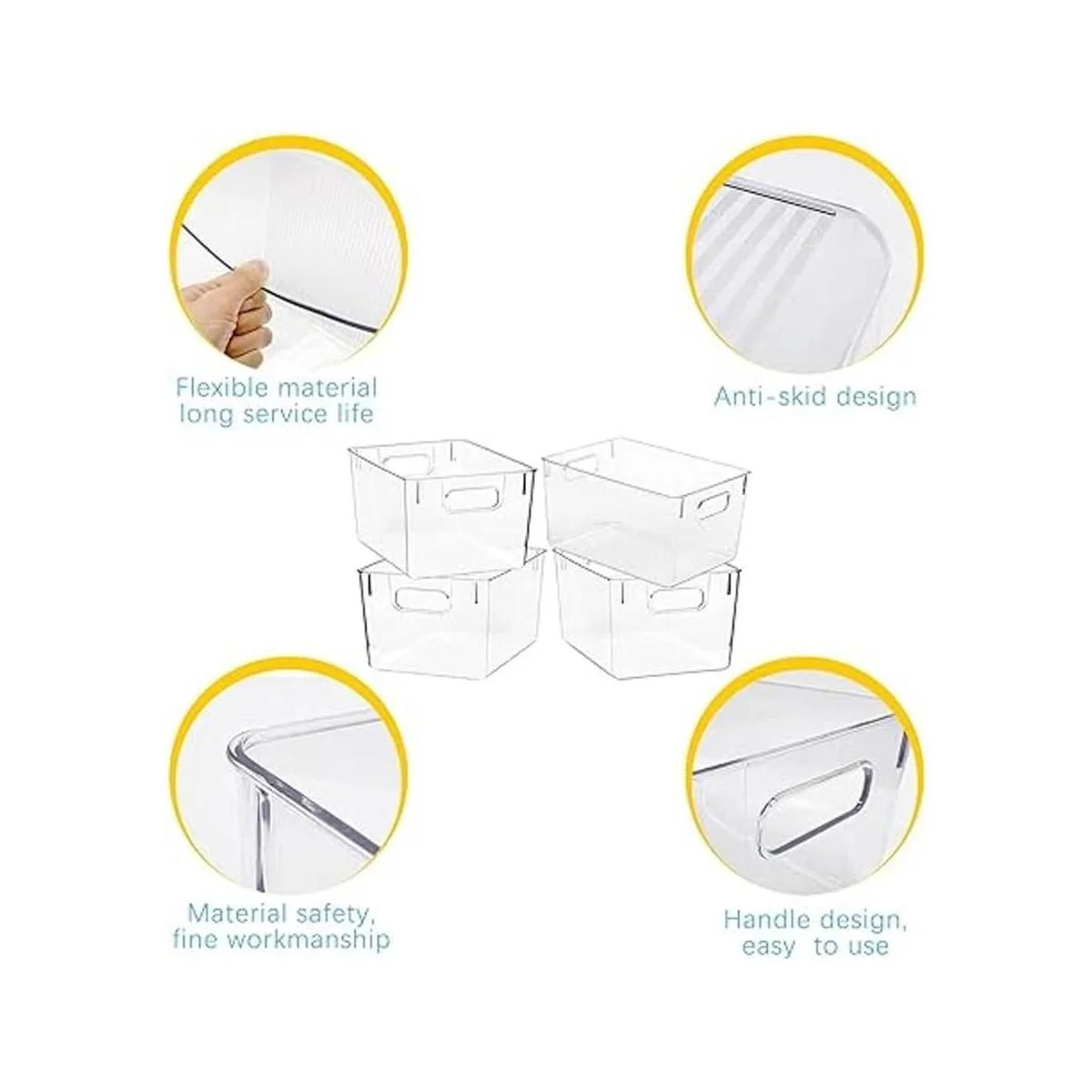 Flexible material
long service life

Anti-skid design

Material safety,
fine workmanship

Handle design,
easy to use