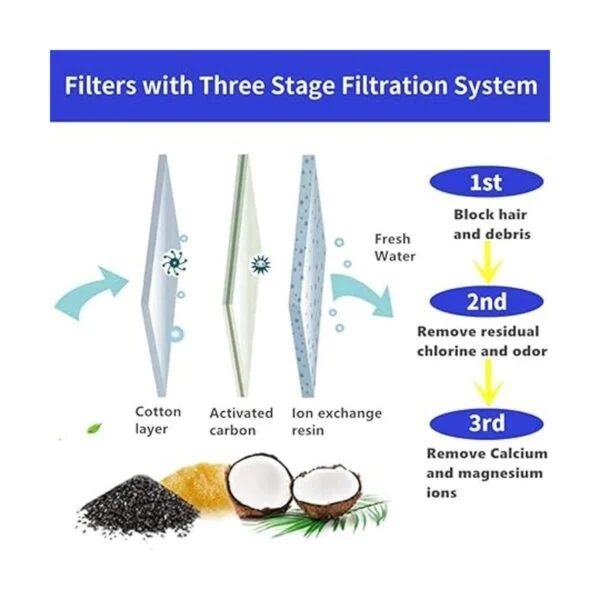 Filters with Three Stage Filtration System

Fresh Water

Cotton layer

Activated carbon

Ion exchange resin

1st

Block hair and debris

2nd

Remove residual chlorine and odor

3rd

Remove Calcium and magnesium ions