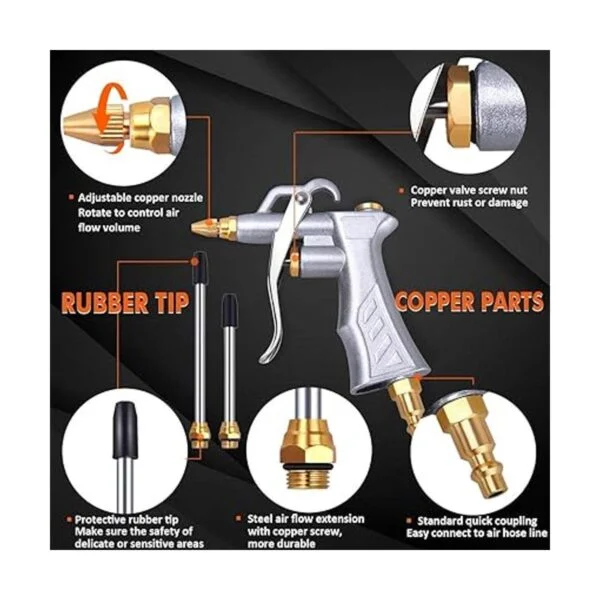 Adjustable copper nozzle
Rotate to control air flow volume

Copper valve screw nut
Prevent rust or damage

RUBBER TIP

COPPER PARTS

Protective rubber tip
Make sure the safety of delicate or sensitive areas

Steel air flow extension with copper screw, more durable

Standard quick coupling
Easy connect to air hose line