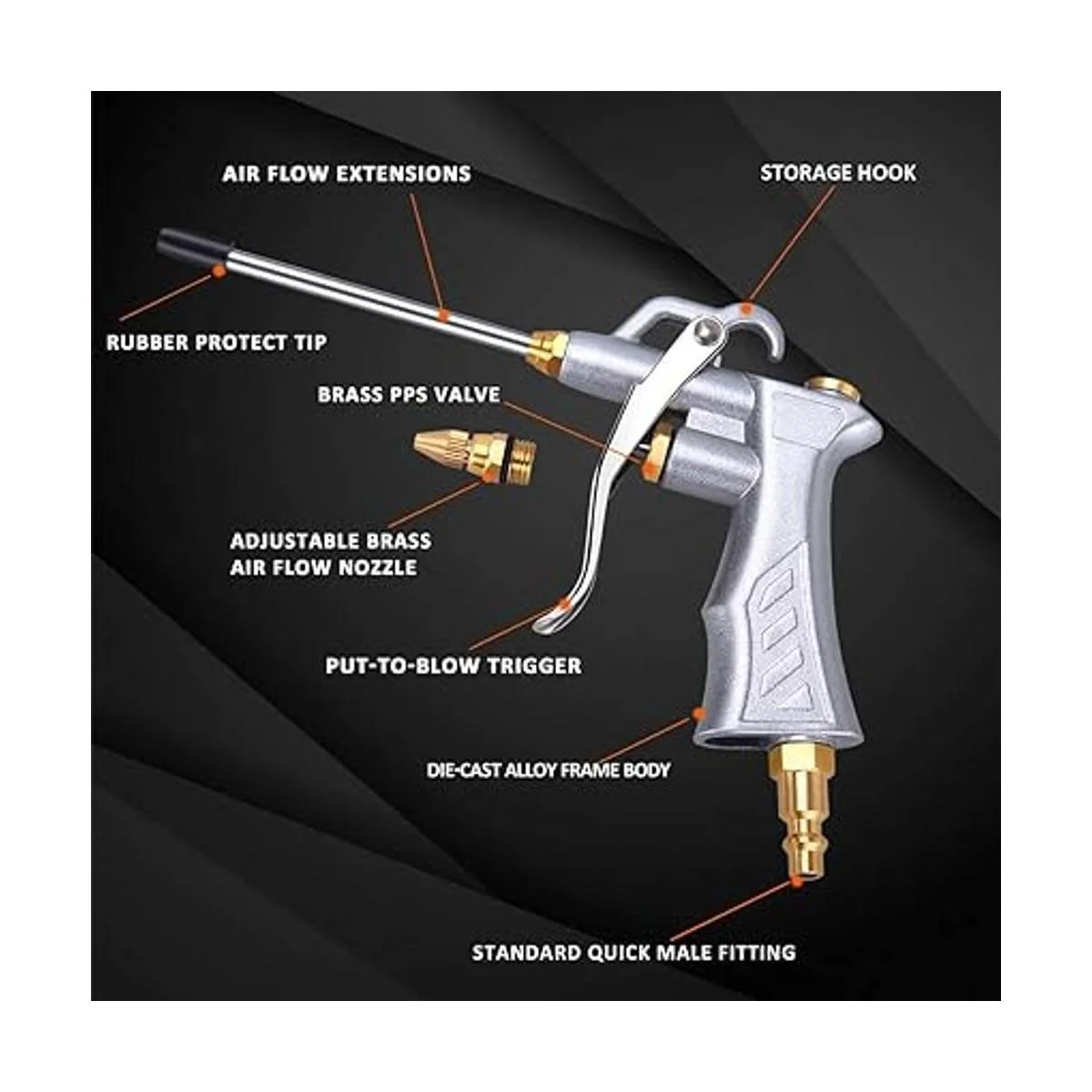 AIR FLOW EXTENSIONS

STORAGE HOOK

RUBBER PROTECT TIP

BRASS PPS VALVE

ADJUSTABLE BRASS AIR FLOW NOZZLE

PUT-TO-BLOW TRIGGER

DIE-CAST ALLOY FRAME BODY

STANDARD QUICK MALE FITTING