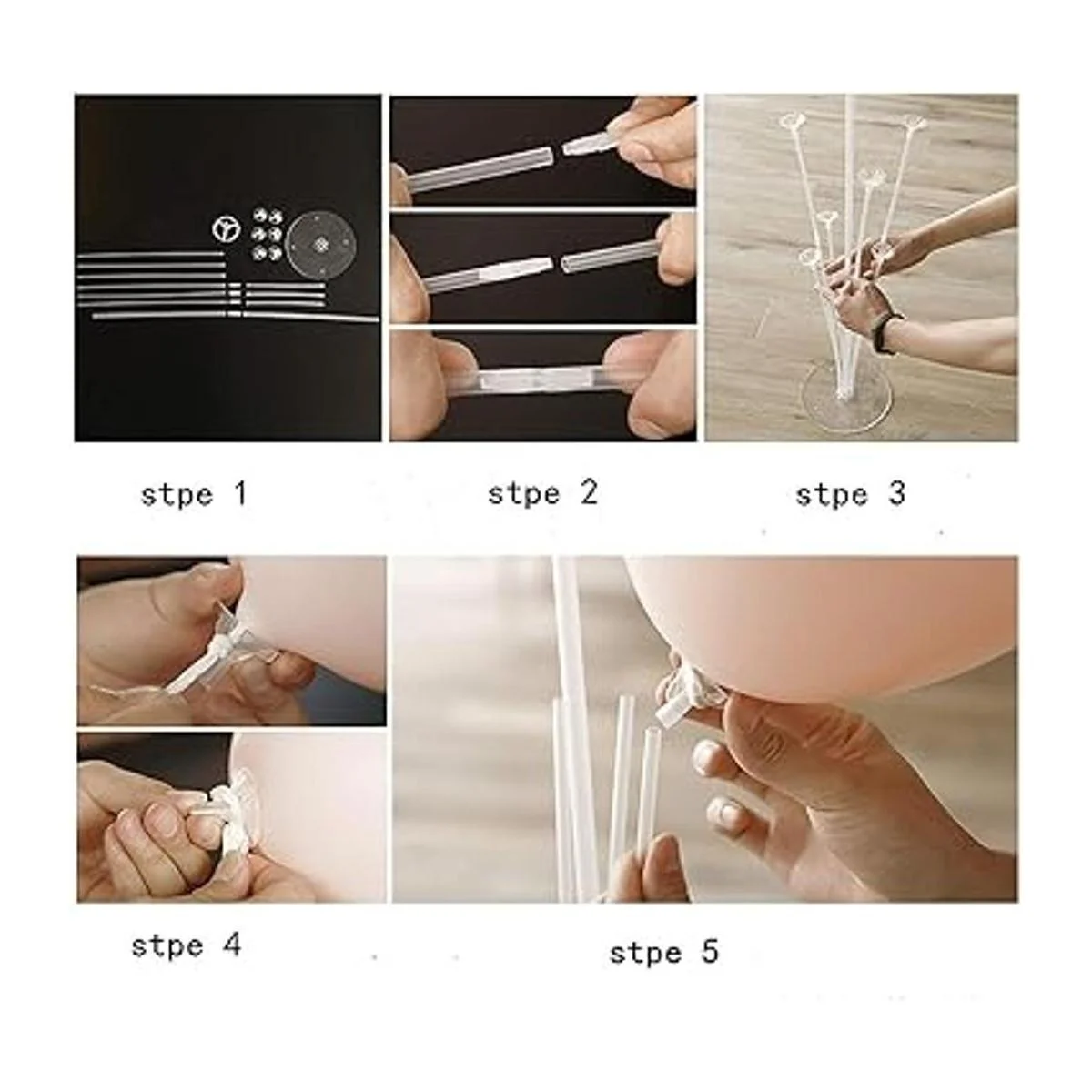 stpe 1

stpe 2

stpe 3

stpe 4

stpe 5